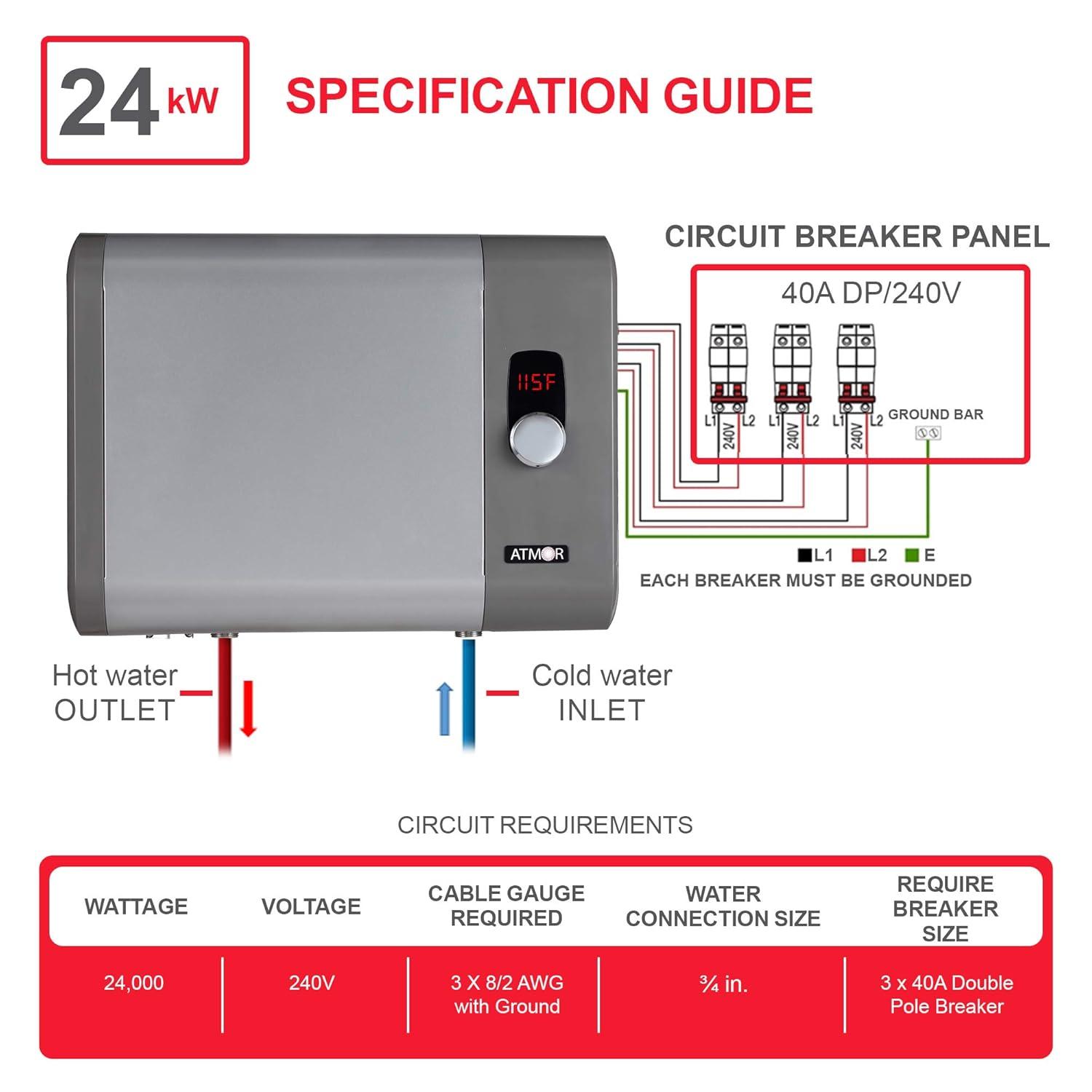 24 kW

SPECIFICATION GUIDE

CIRCUIT BREAKER PANEL

40A DP/240V

L1 L2 L1 L2 L1 L2

240V 240V 240V

GROUND BAR

115°F

ATMOR

L1 L2 E

EACH BREAKER MUST BE GROUNDED

Hot water OUTLET

Cold water INLET

CIRCUIT REQUIREMENTS

| WATTAGE | VOLTAGE | CABLE GAUGE REQUIRED | WATER CONNECTION SIZE | REQUIRE BREAKER SIZE |
|---|---|---|---|---|
| 24,000 | 240V | 3 X 8/2 AWG with Ground | ¾ in. | 3 x 40A Double Pole Breaker |