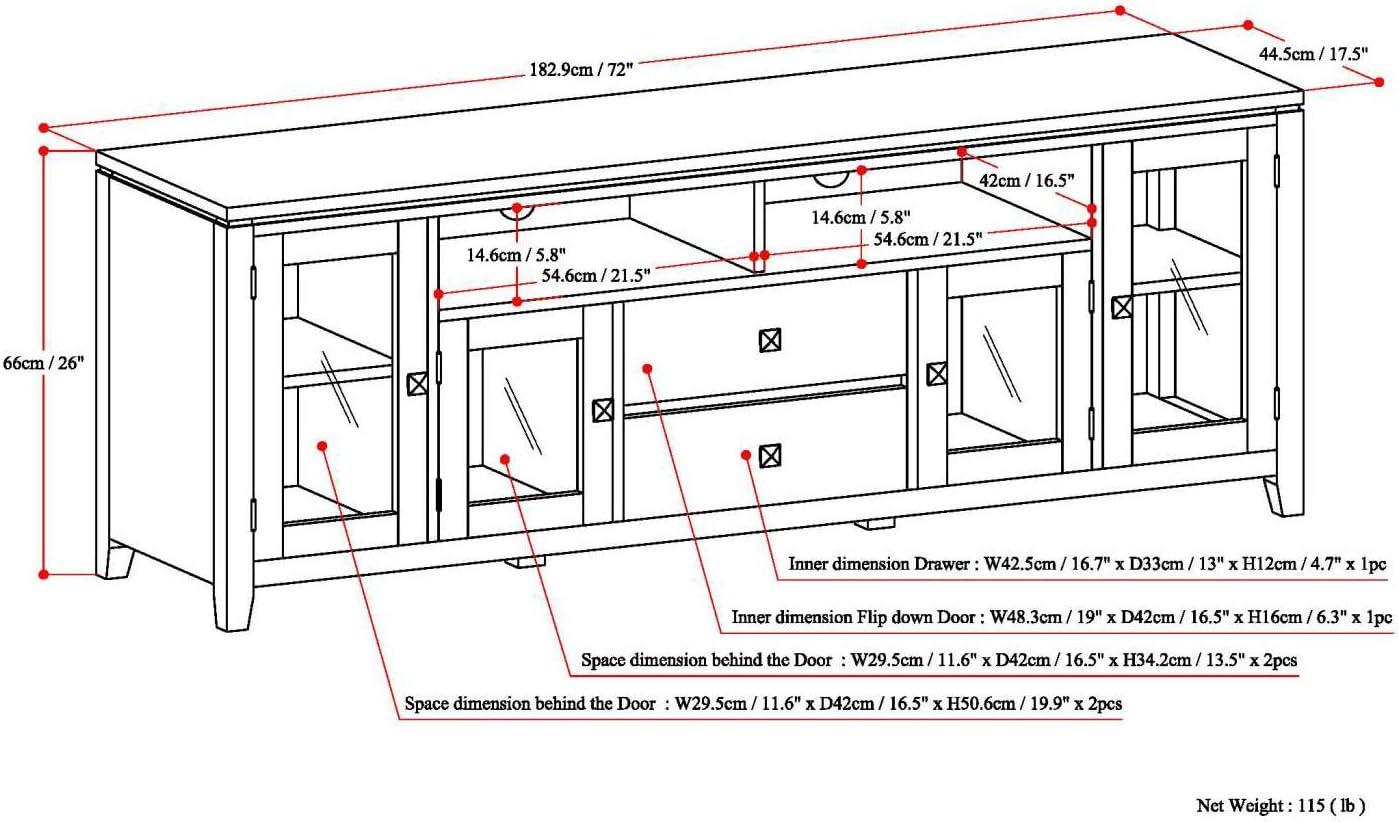 182.9cm / 72"

44.5cm / 17.5"

42cm / 16.5"

14.6cm / 5.8"

54.6cm / 21.5"

14.6cm / 5.8"

54.6cm / 21.5"

66cm / 26"

Inner dimension Drawer : W42.5cm / 16.7" x D33cm / 13" x H12cm / 4.7" x 1pc

Inner dimension Flip down Door : W48.3cm / 19" x D42cm / 16.5" x H16cm / 6.3" x 1pc

Space dimension behind the Door : W29.5cm / 11.6" x D42cm / 16.5" x H34.2cm / 13.5" x 2pcs

Space dimension behind the Door : W29.5cm / 11.6" x D42cm / 16.5" x H50.6cm / 19.9" x 2pcs

Net Weight : 115 ( lb )