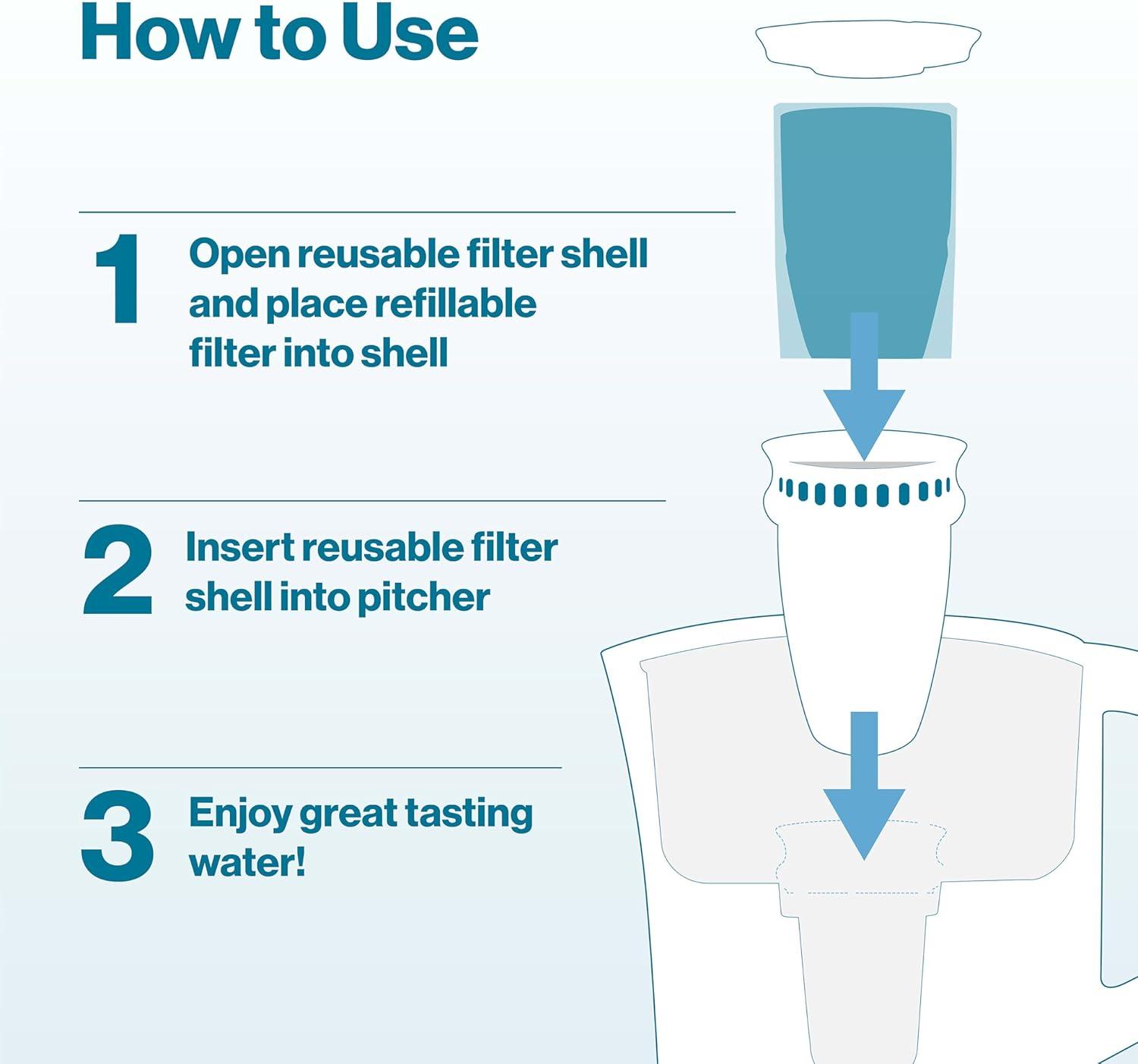 How to Use

1 Open reusable filter shell and place refillable filter into shell

2 Insert reusable filter shell into pitcher

3 Enjoy great tasting water!