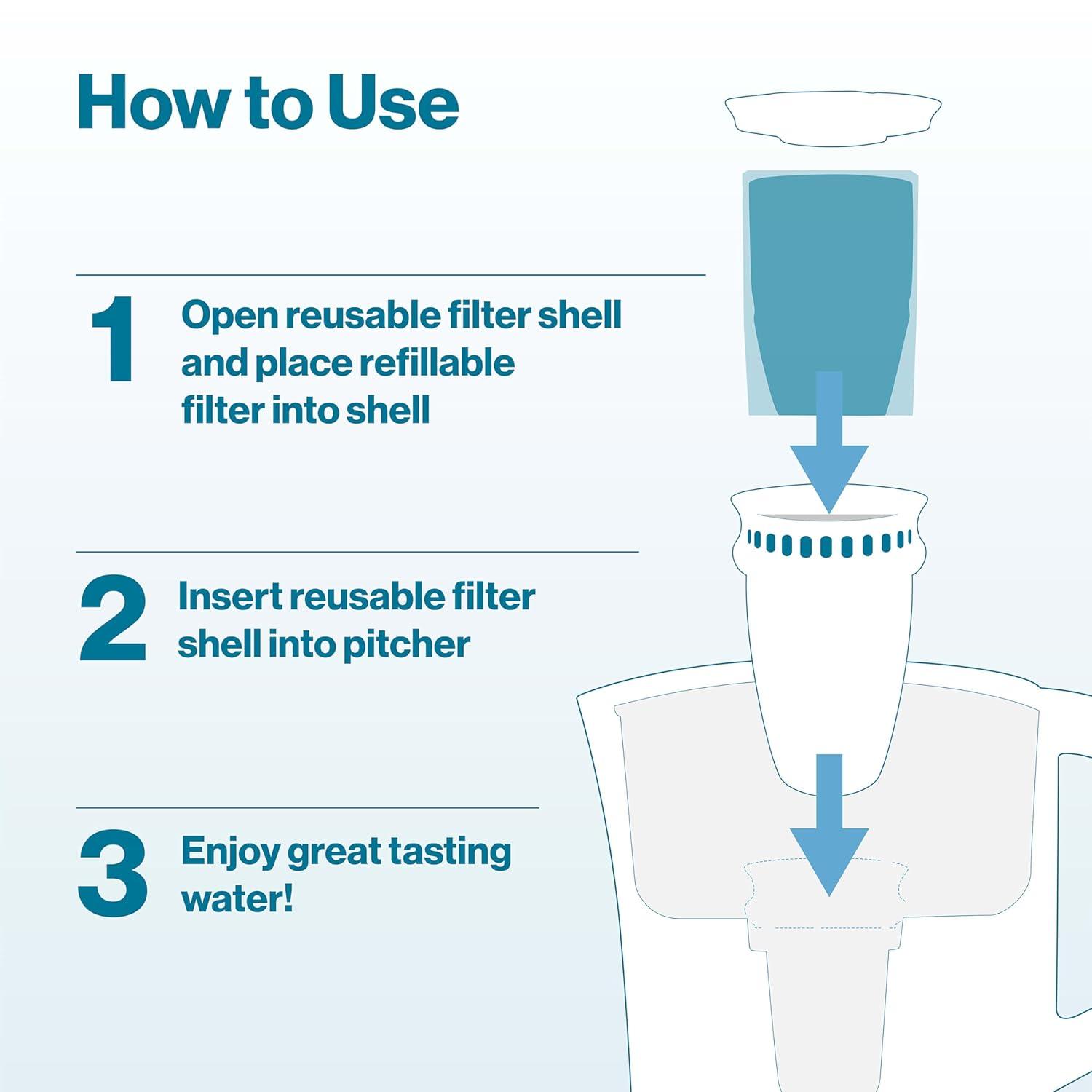 How to Use

1 Open reusable filter shell and place refillable filter into shell

2 Insert reusable filter shell into pitcher

3 Enjoy great tasting water!