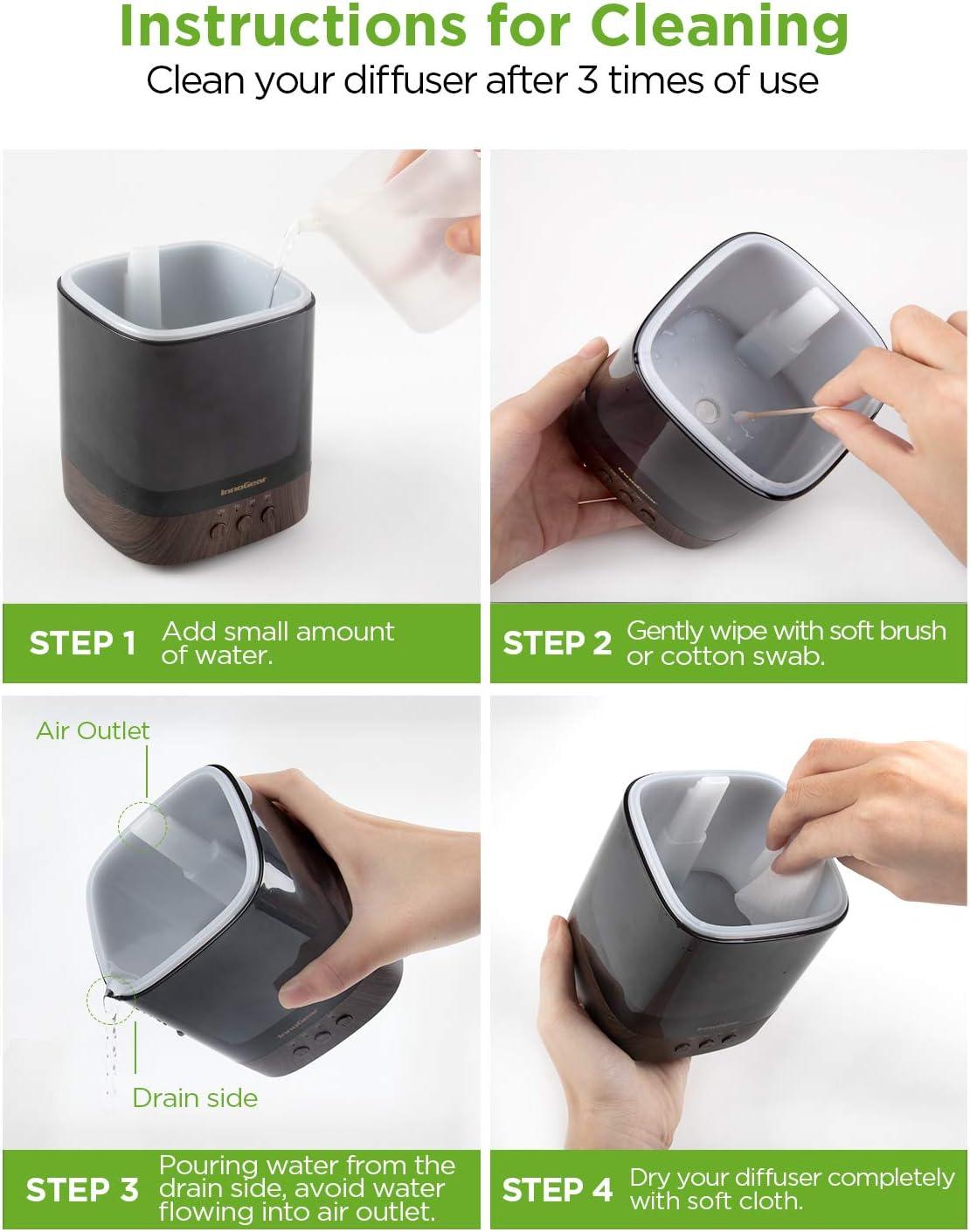 Instructions for Cleaning
Clean your diffuser after 3 times of use

InnoGear

STEP 1 Add small amount of water.

STEP 2 Gently wipe with soft brush or cotton swab.

Air Outlet

Drain side

STEP 3 Pouring water from the drain side, avoid water flowing into air outlet.

STEP 4 Dry your diffuser completely with soft cloth.