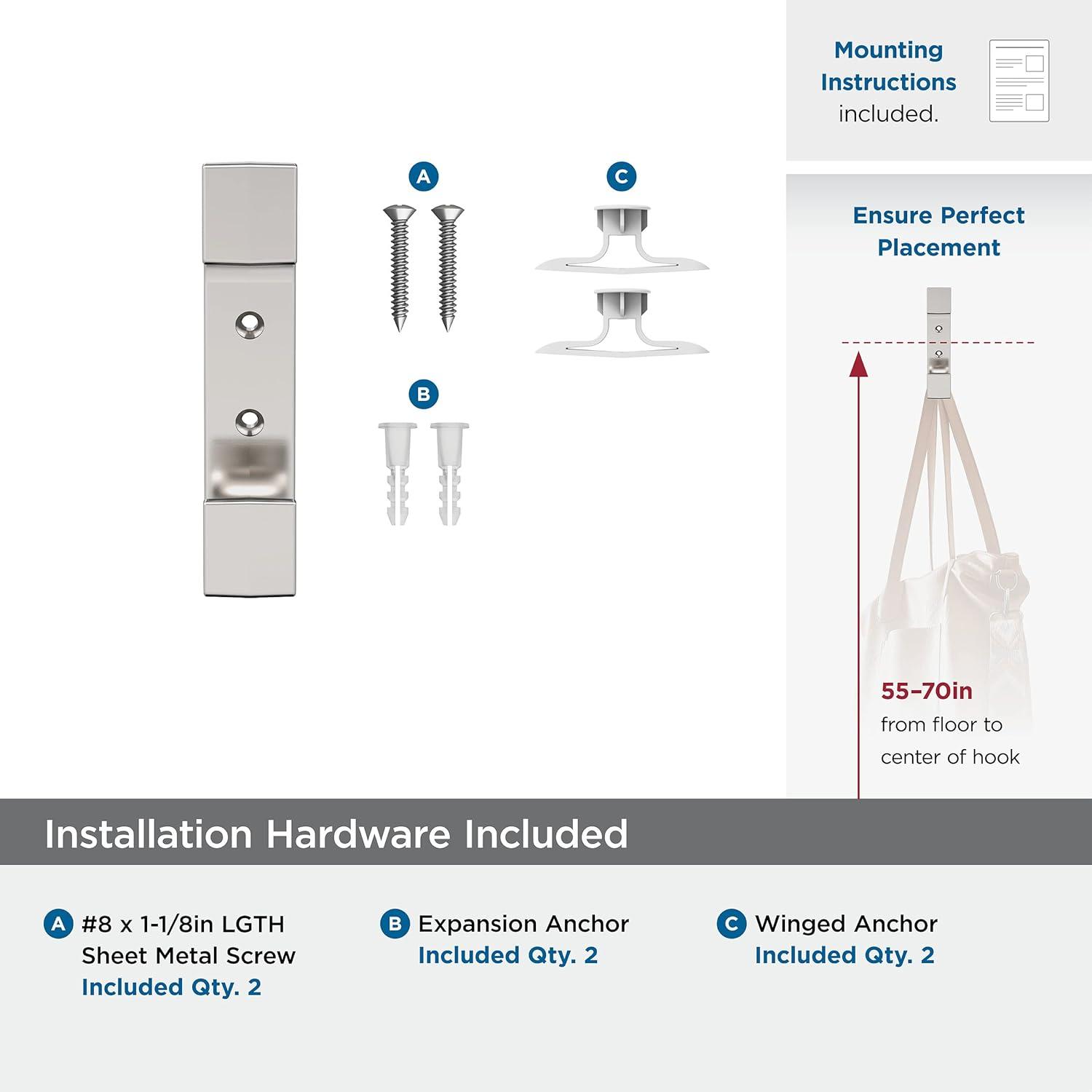 Mounting Instructions included.

A

C

B

Ensure Perfect Placement

55–70in from floor to center of hook

Installation Hardware Included

A #8 x 1-1/8in LGTH Sheet Metal Screw Included Qty. 2

B Expansion Anchor Included Qty. 2

C Winged Anchor Included Qty. 2