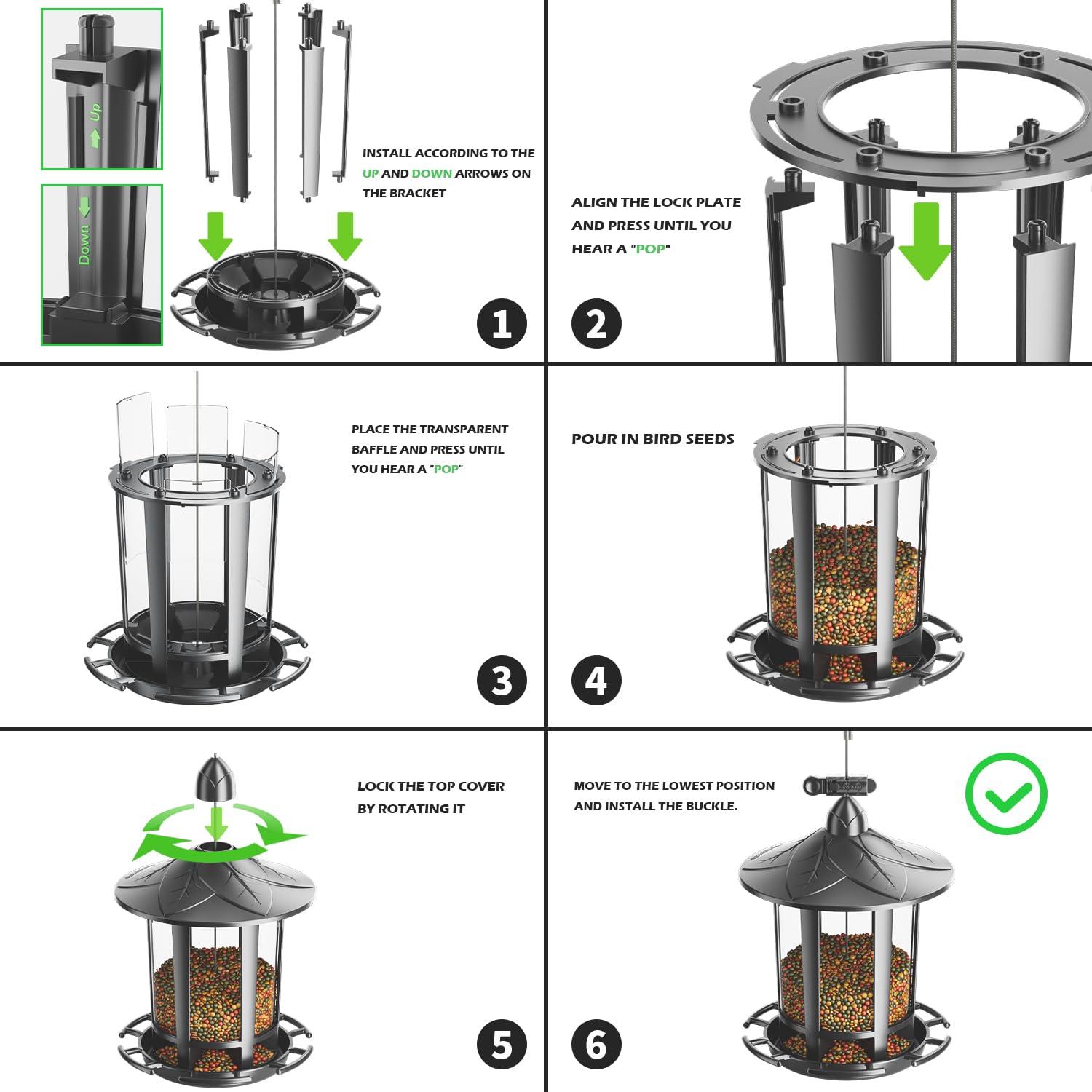 Up

Down

INSTALL ACCORDING TO THE UP AND DOWN ARROWS ON THE BRACKET

1

ALIGN THE LOCK PLATE AND PRESS UNTIL YOU HEAR A "POP"

2

PLACE THE TRANSPARENT BAFFLE AND PRESS UNTIL YOU HEAR A "POP"

3

POUR IN BIRD SEEDS

4

LOCK THE TOP COVER BY ROTATING IT

5

MOVE TO THE LOWEST POSITION AND INSTALL THE BUCKLE.

6