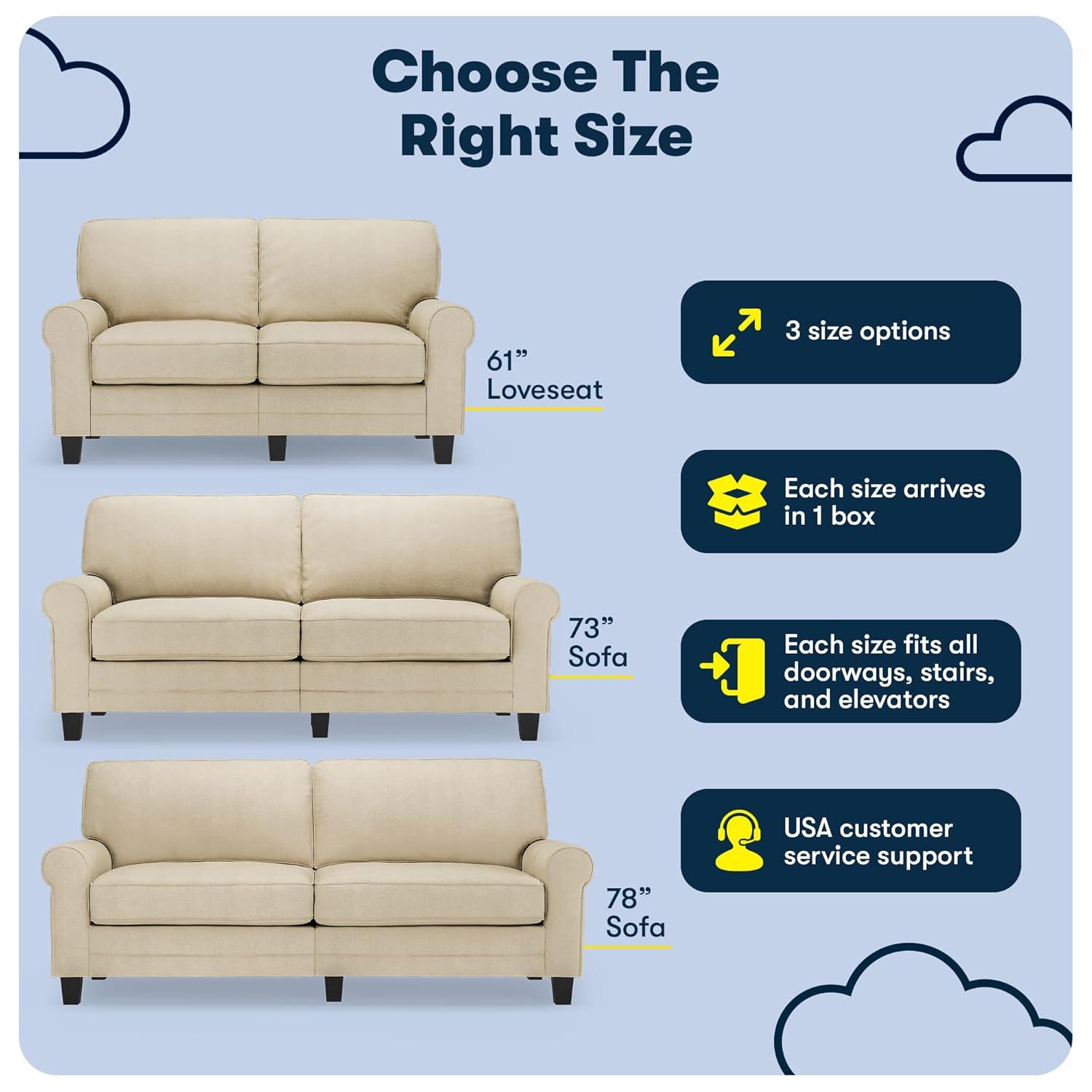 Choose The Right Size

61” Loveseat

73” Sofa

78” Sofa

3 size options

Each size arrives in 1 box

Each size fits all doorways, stairs, and elevators

USA customer service support