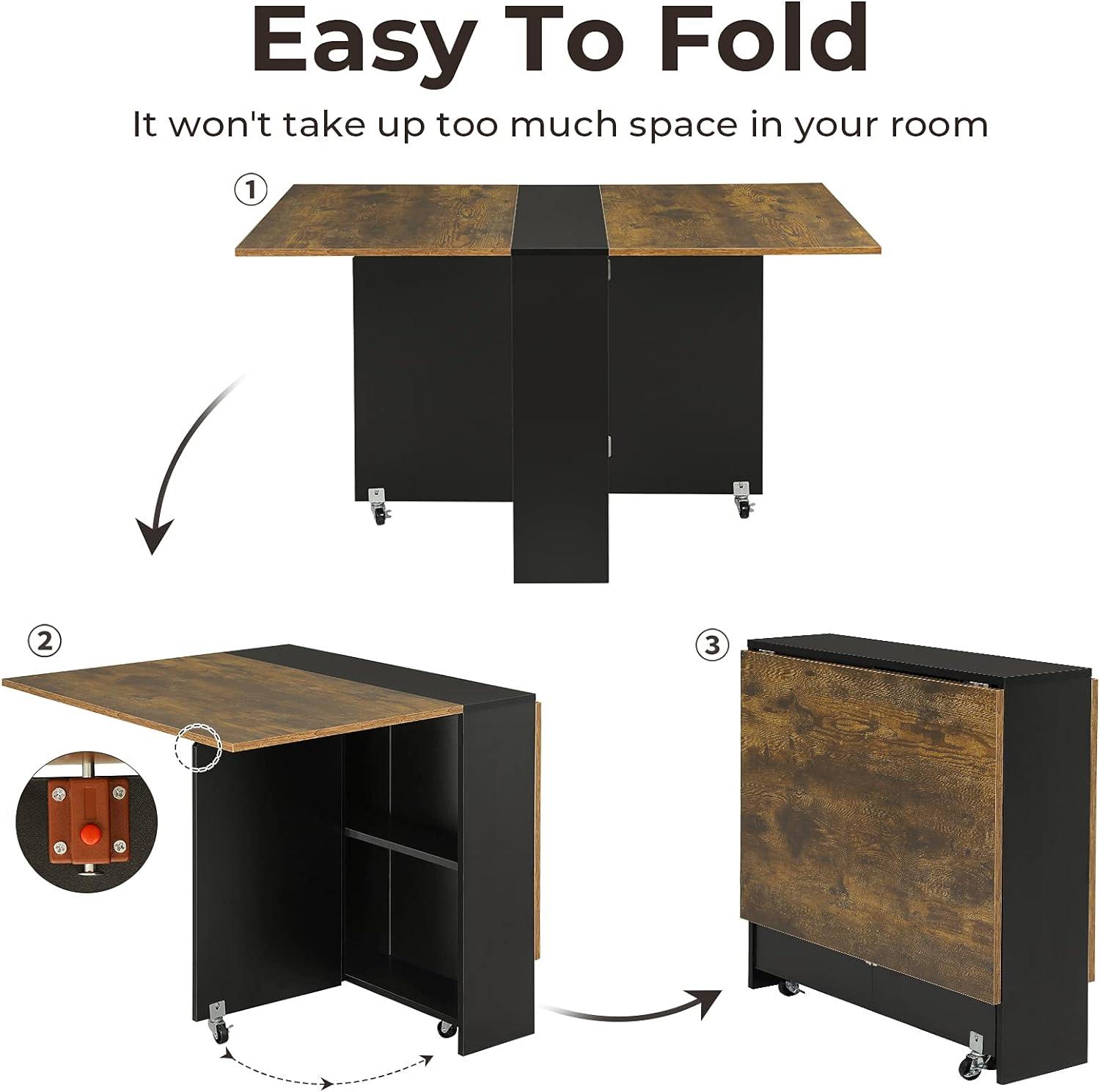 Easy To Fold

It won't take up too much space in your room

①

②

③