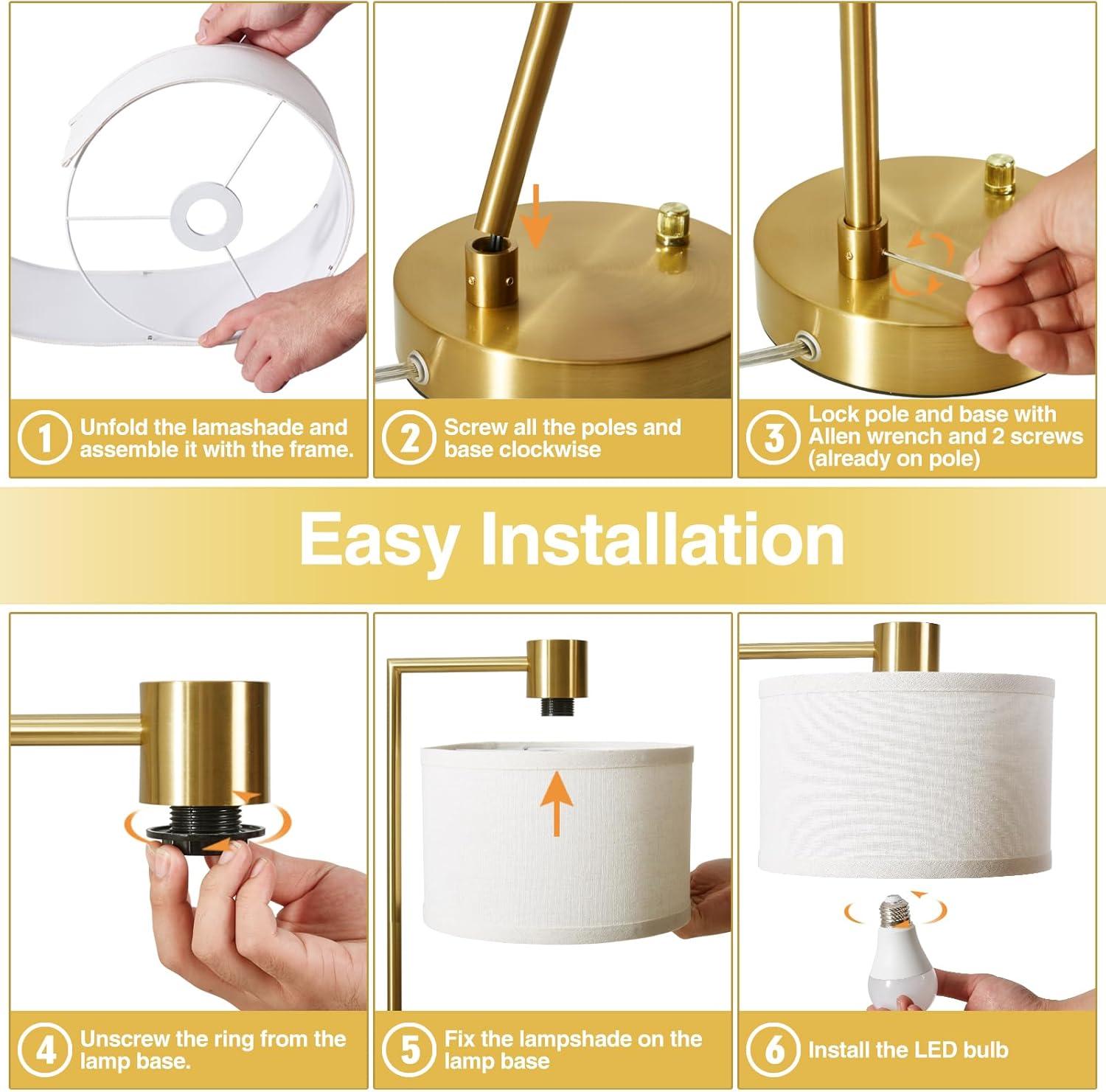 1 Unfold the lamashade and assemble it with the frame.

2 Screw all the poles and base clockwise

3 Lock pole and base with Allen wrench and 2 screws (already on pole)

Easy Installation

4 Unscrew the ring from the lamp base.

5 Fix the lampshade on the lamp base

6 Install the LED bulb