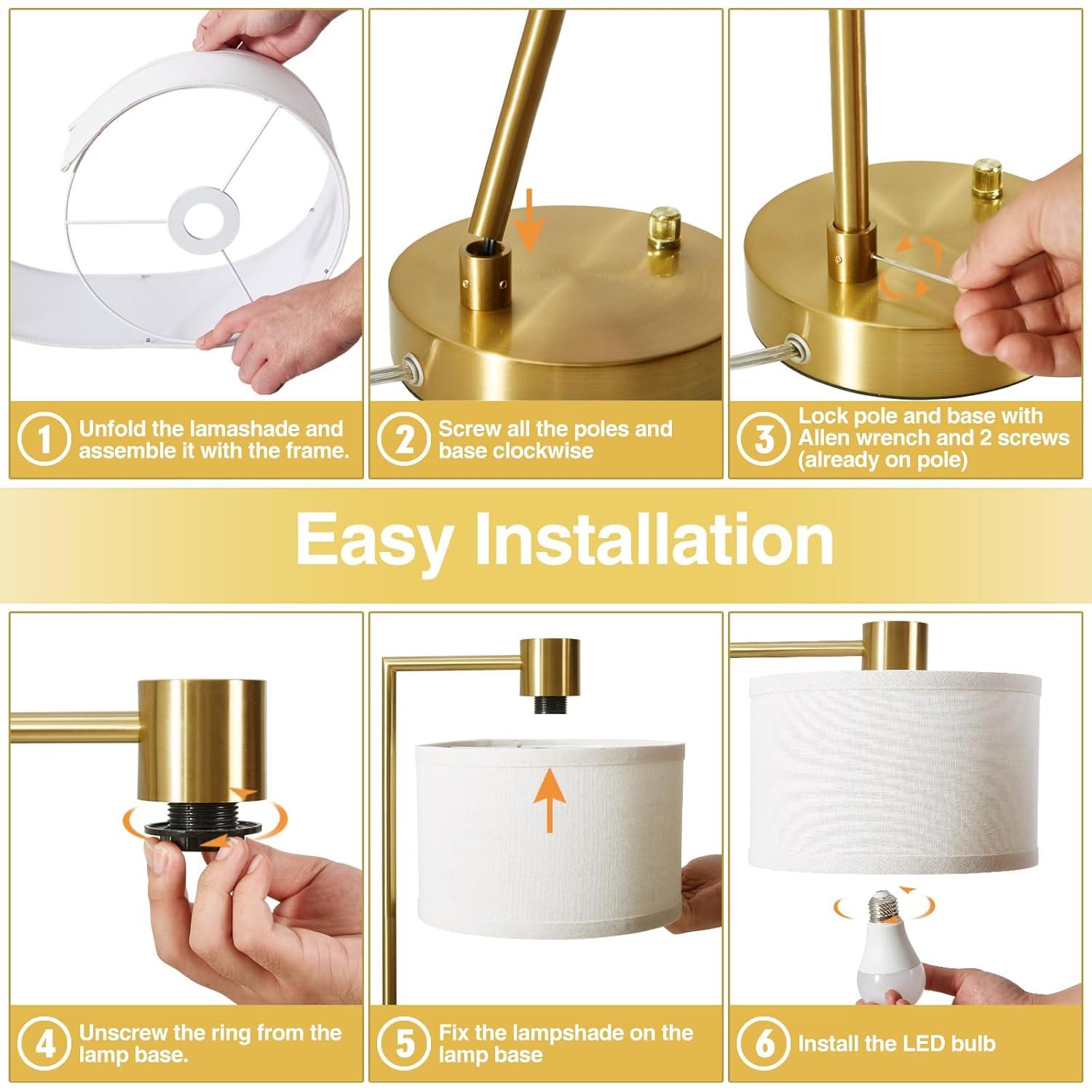 1 Unfold the lamashade and assemble it with the frame.

2 Screw all the poles and base clockwise

3 Lock pole and base with Allen wrench and 2 screws (already on pole)

Easy Installation

4 Unscrew the ring from the lamp base.

5 Fix the lampshade on the lamp base

6 Install the LED bulb