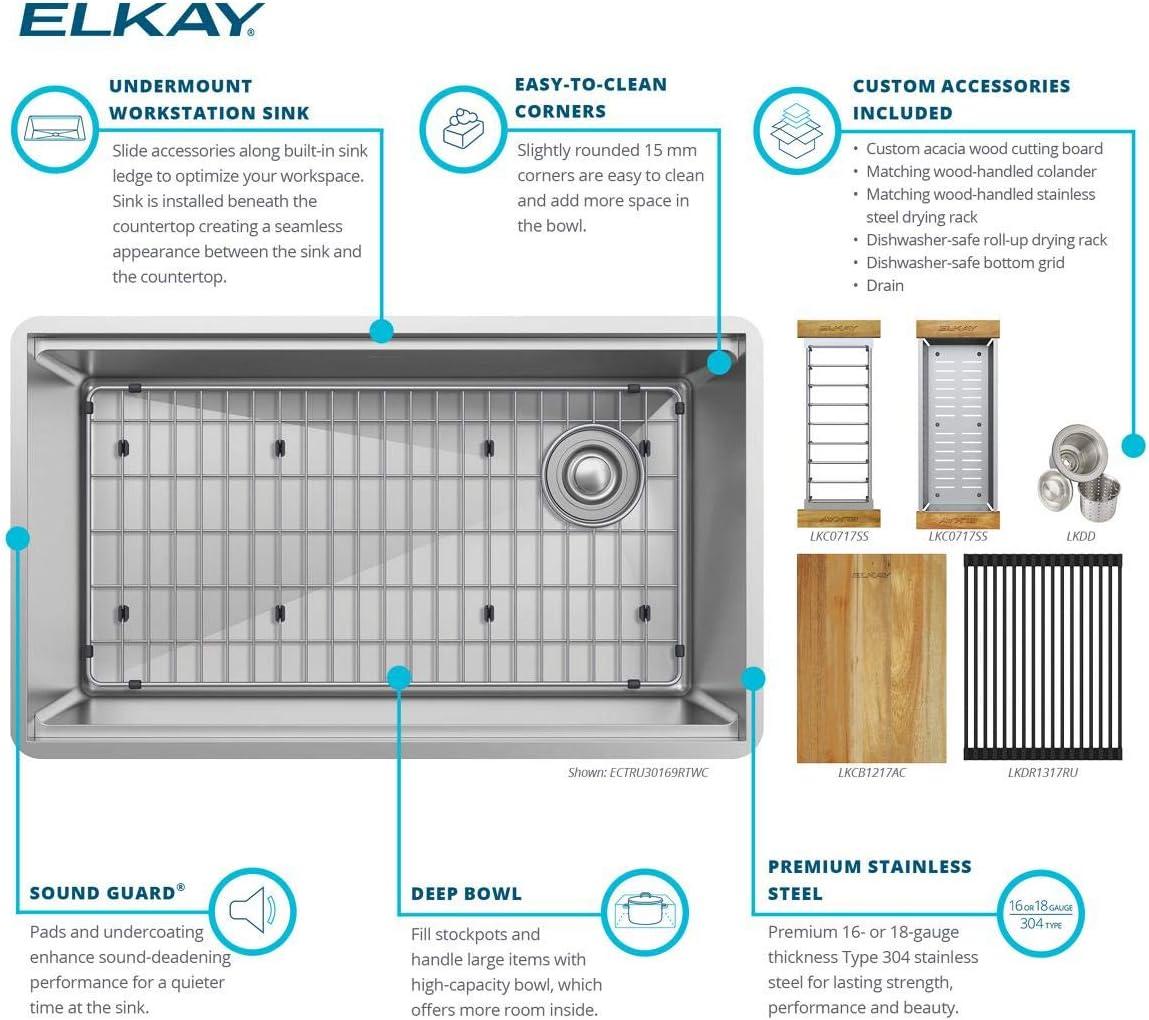 ELKAY®

UNDERMOUNT WORKSTATION SINK

Slide accessories along built-in sink ledge to optimize your workspace. Sink is installed beneath the countertop creating a seamless appearance between the sink and the countertop.

EASY-TO-CLEAN CORNERS

Slightly rounded 15 mm corners are easy to clean and add more space in the bowl.

CUSTOM ACCESSORIES INCLUDED

• Custom acacia wood cutting board
• Matching wood-handled colander
• Matching wood-handled stainless steel drying rack
• Dishwasher-safe roll-up drying rack
• Dishwasher-safe bottom grid
• Drain

ELKAY

ELKAY

LKC0717SS

LKC0717SS

LKDD

ELKAY

LKCB1217AC

LKDR1317RU

Shown: ECTRU30169RTWC

SOUND GUARD®

Pads and undercoating enhance sound-deadening performance for a quieter time at the sink.

DEEP BOWL

Fill stockpots and handle large items with high-capacity bowl, which offers more room inside.

PREMIUM STAINLESS STEEL

16 OR 18 GAUGE
304 TYPE

Premium 16- or 18-gauge thickness Type 304 stainless steel for lasting strength, performance and beauty.