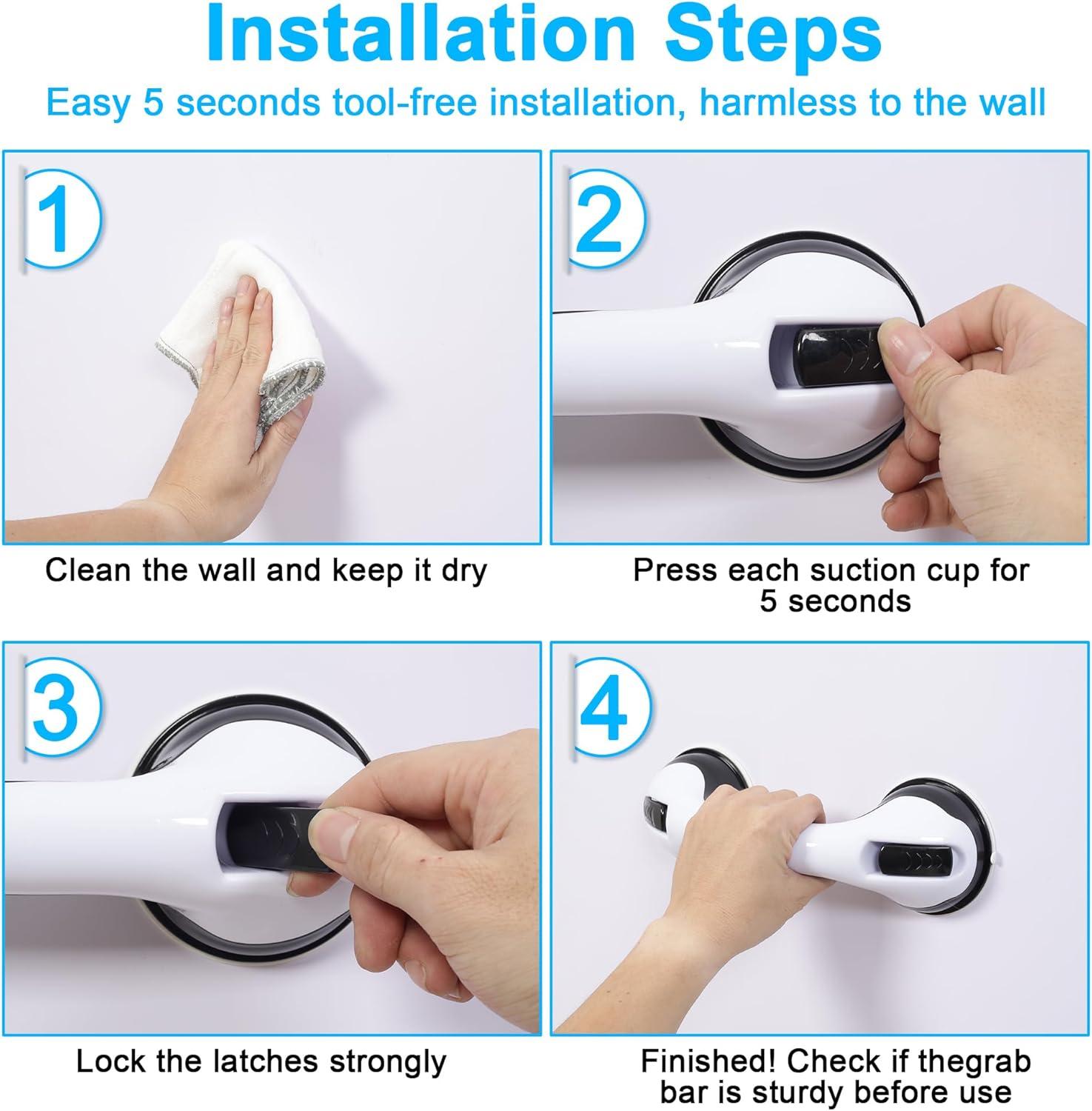 Installation Steps

Easy 5 seconds tool-free installation, harmless to the wall

1

Clean the wall and keep it dry

2

Press each suction cup for 5 seconds

3

Lock the latches strongly

4

Finished! Check if thegrab bar is sturdy before use