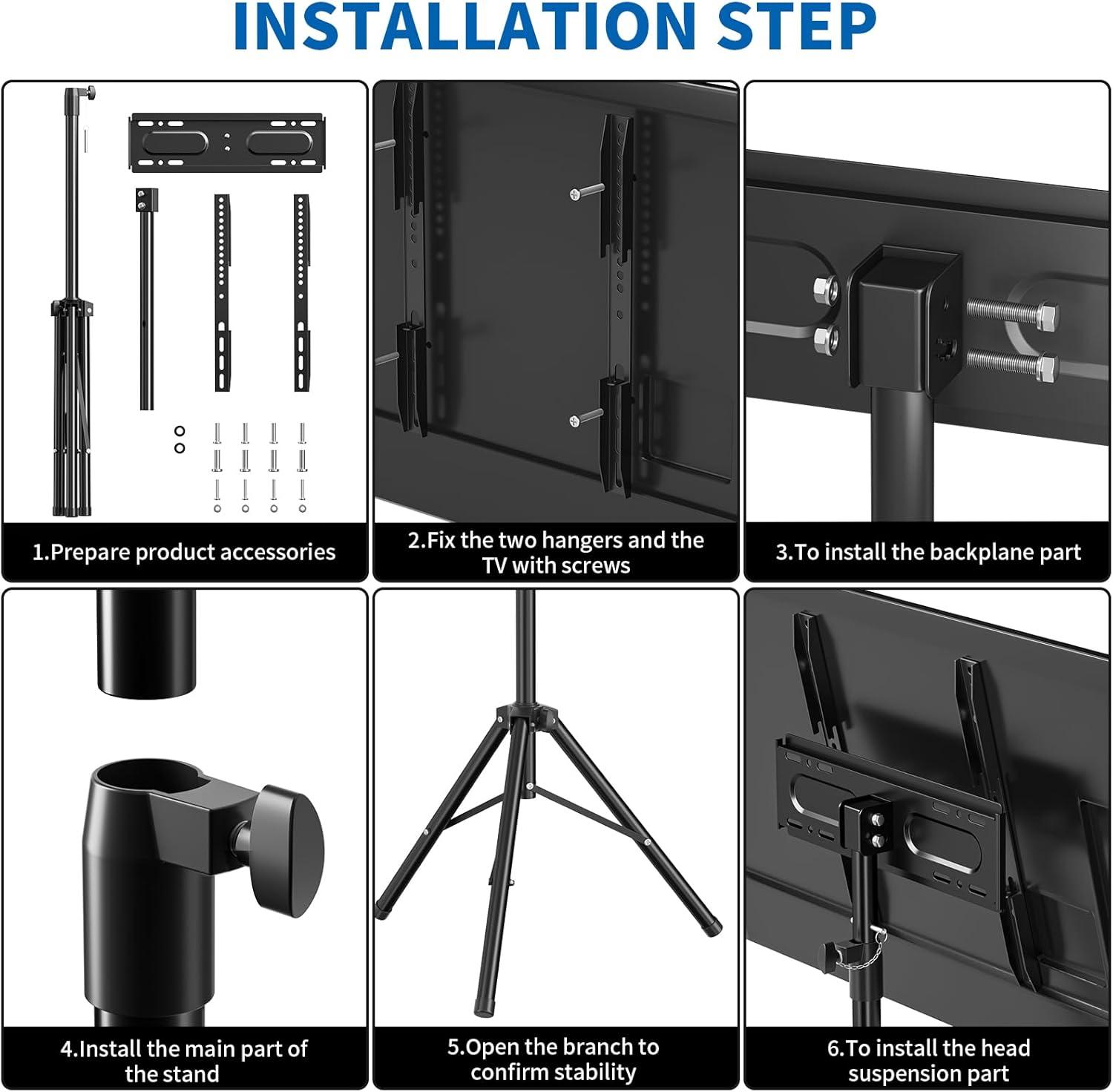 INSTALLATION STEP

1.Prepare product accessories

2.Fix the two hangers and the TV with screws

3.To install the backplane part

4.Install the main part of the stand

5.Open the branch to confirm stability

6.To install the head suspension part