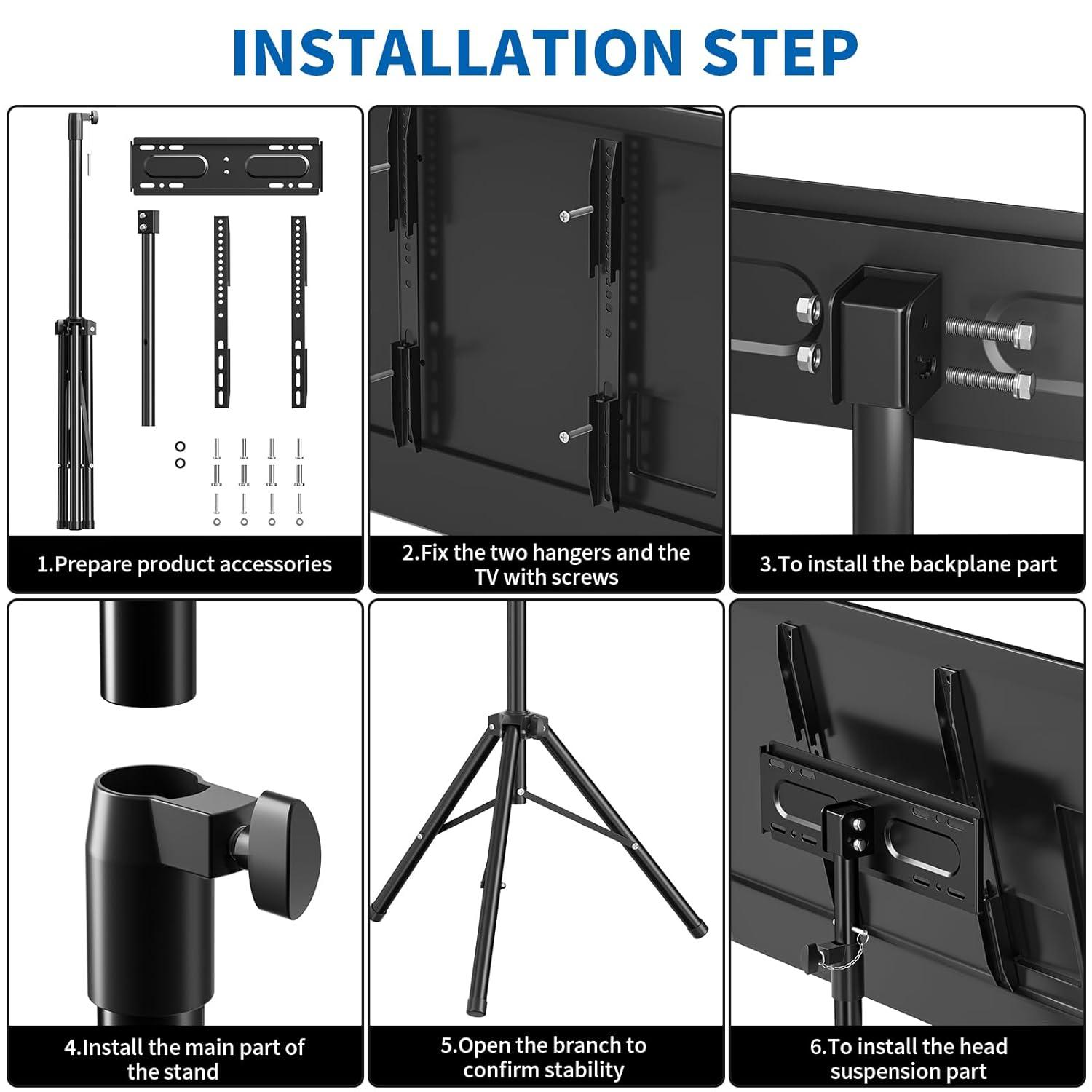 INSTALLATION STEP

1.Prepare product accessories

2.Fix the two hangers and the TV with screws

3.To install the backplane part

4.Install the main part of the stand

5.Open the branch to confirm stability

6.To install the head suspension part