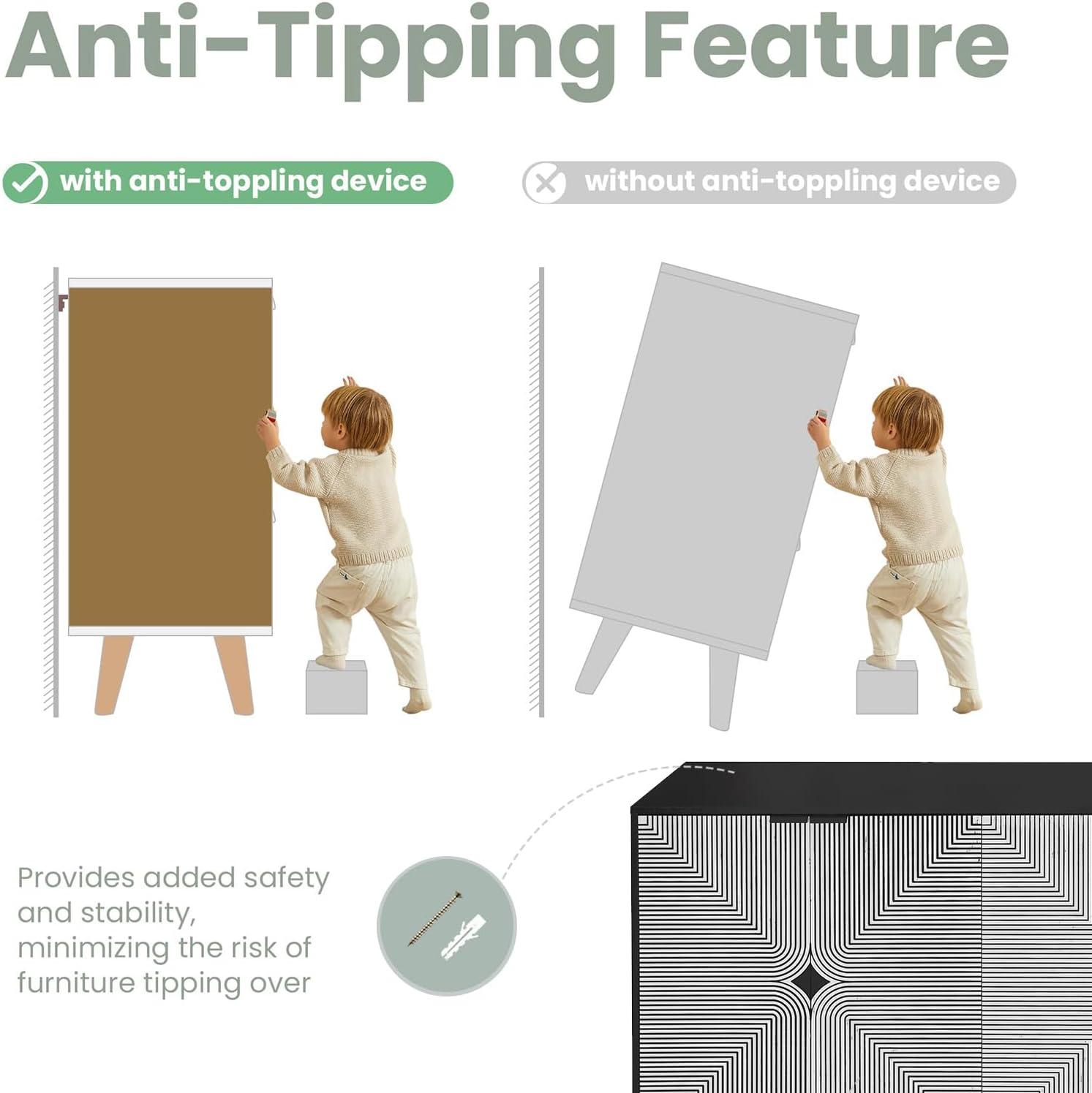 Anti-Tipping Feature

with anti-toppling device

without anti-toppling device

Provides added safety and stability, minimizing the risk of furniture tipping over