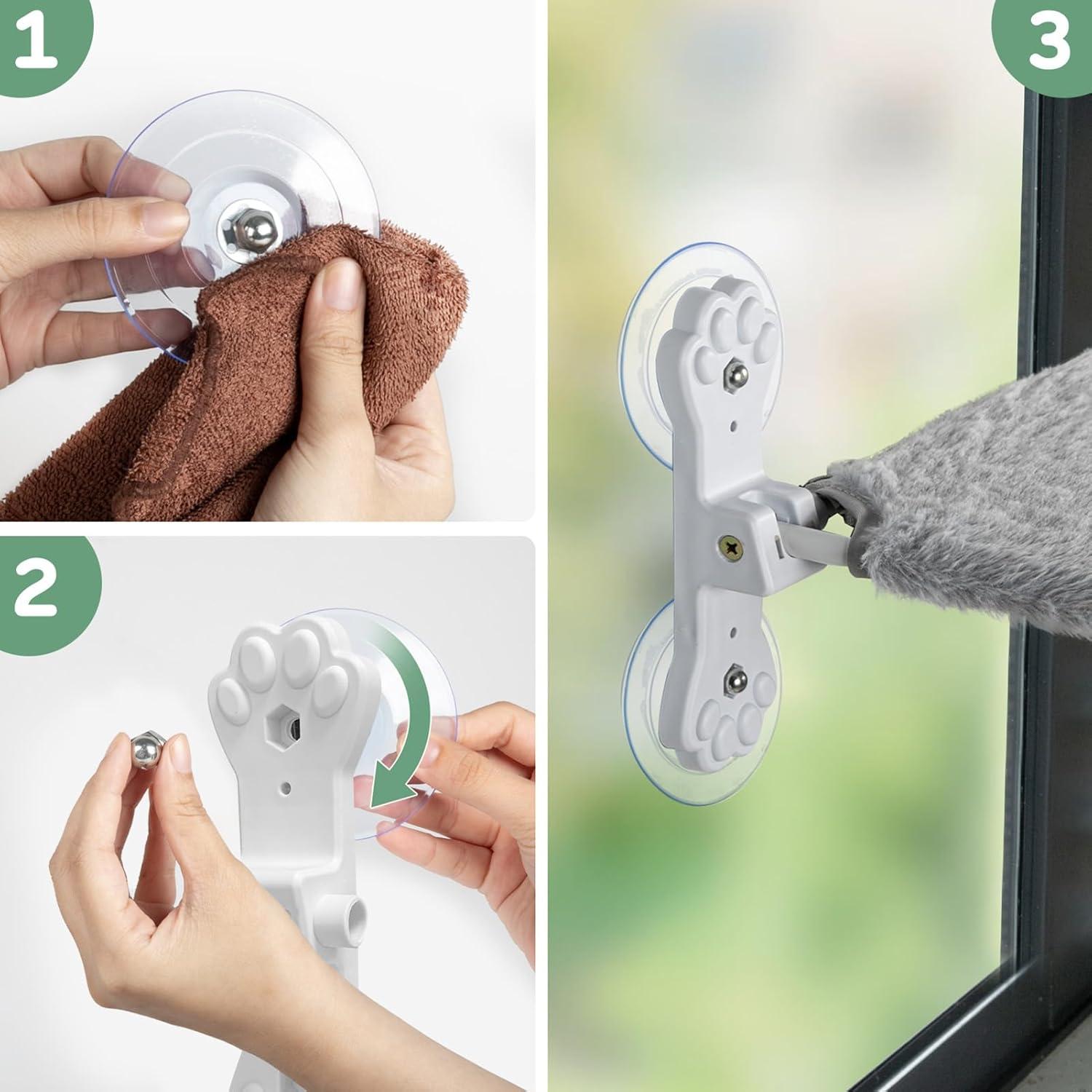 1

2

3