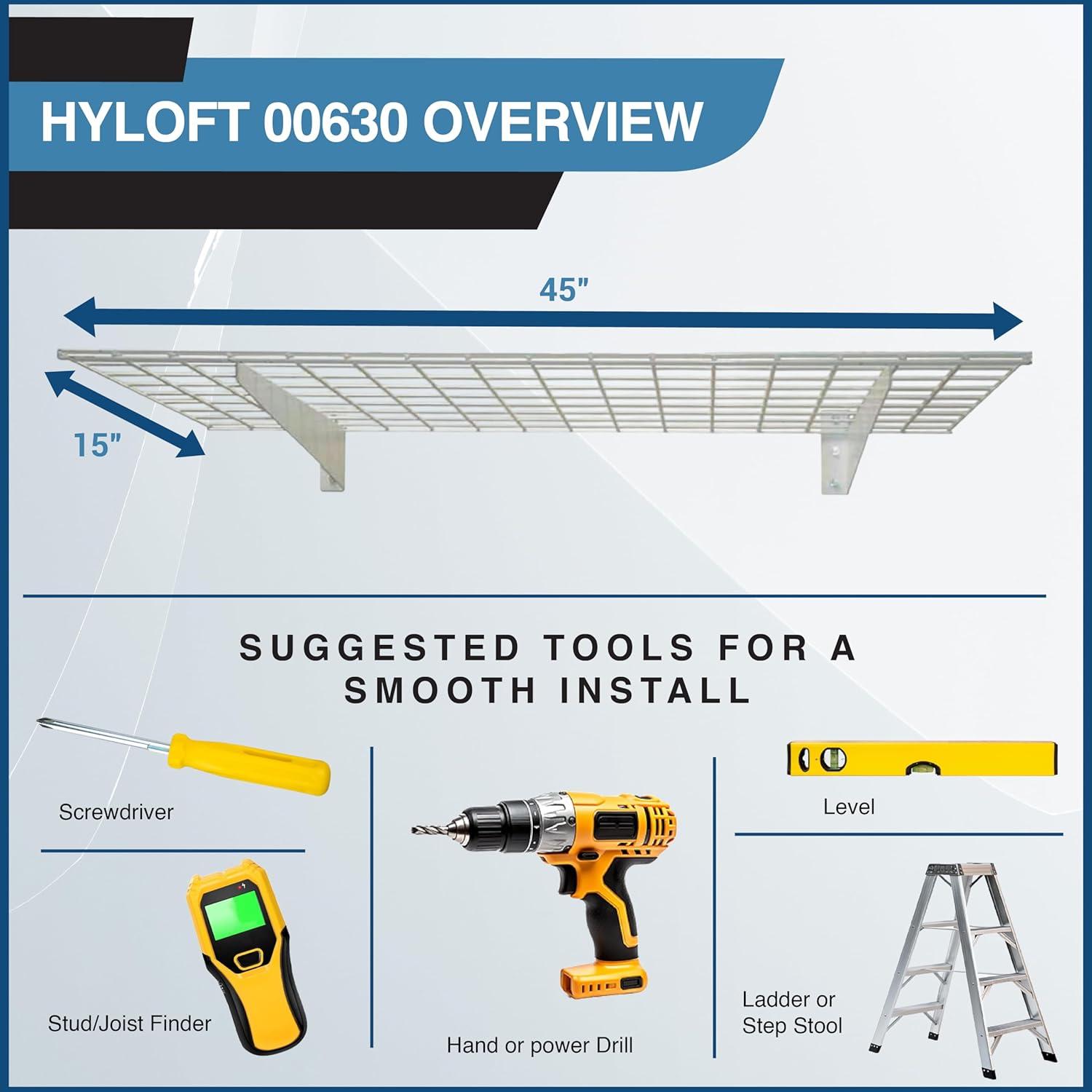 HYLOFT 00630 OVERVIEW

45"

15"

SUGGESTED TOOLS FOR A SMOOTH INSTALL

Screwdriver

Stud/Joist Finder

Hand or power Drill

Level

Ladder or Step Stool