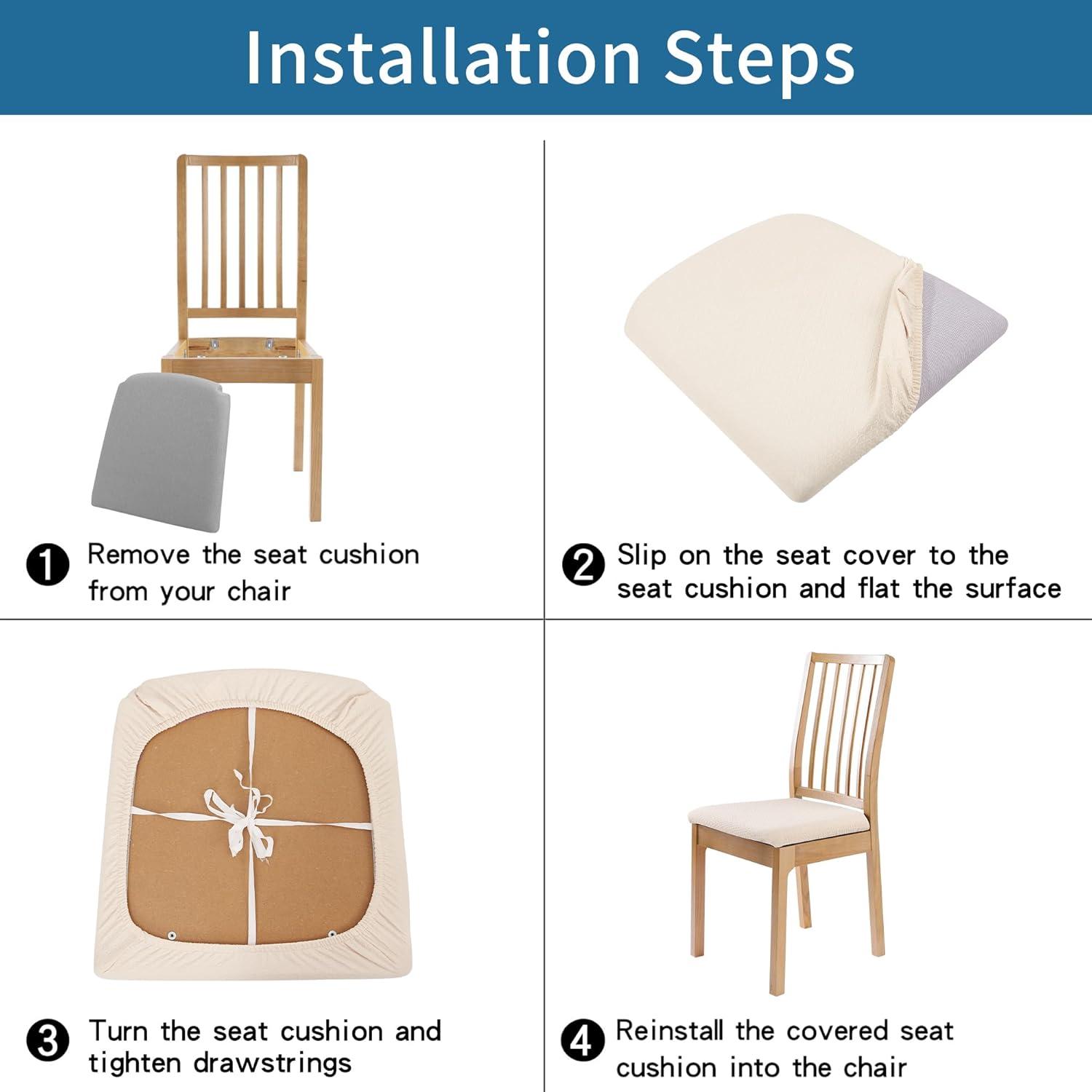 Installation Steps

1 Remove the seat cushion from your chair

2 Slip on the seat cover to the seat cushion and flat the surface

3 Turn the seat cushion and tighten drawstrings

4 Reinstall the covered seat cushion into the chair