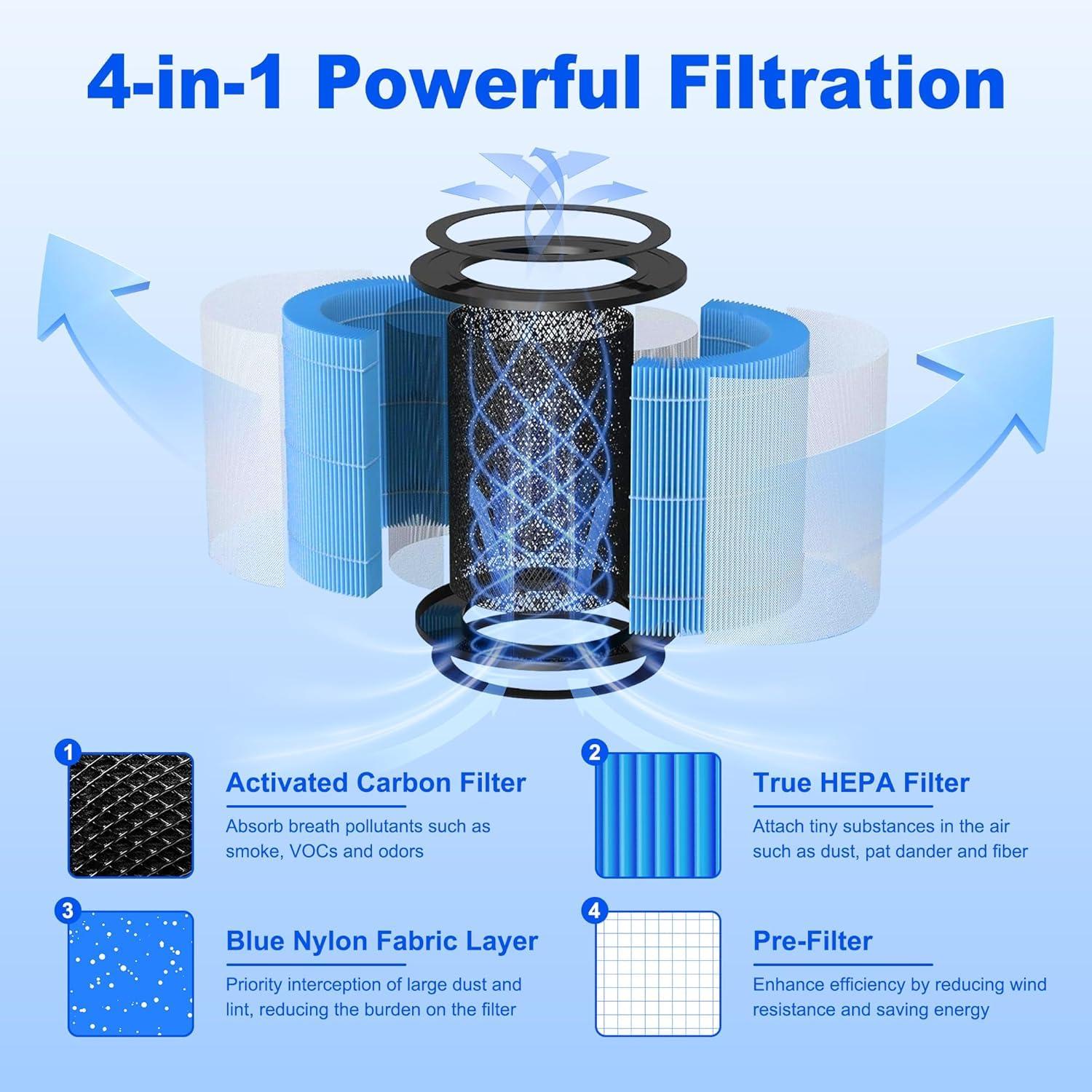 4-in-1 Powerful Filtration

1

Activated Carbon Filter

Absorb breath pollutants such as smoke, VOCs and odors

2

True HEPA Filter

Attach tiny substances in the air such as dust, pat dander and fiber

3

Blue Nylon Fabric Layer

Priority interception of large dust and lint, reducing the burden on the filter

4

Pre-Filter

Enhance efficiency by reducing wind resistance and saving energy