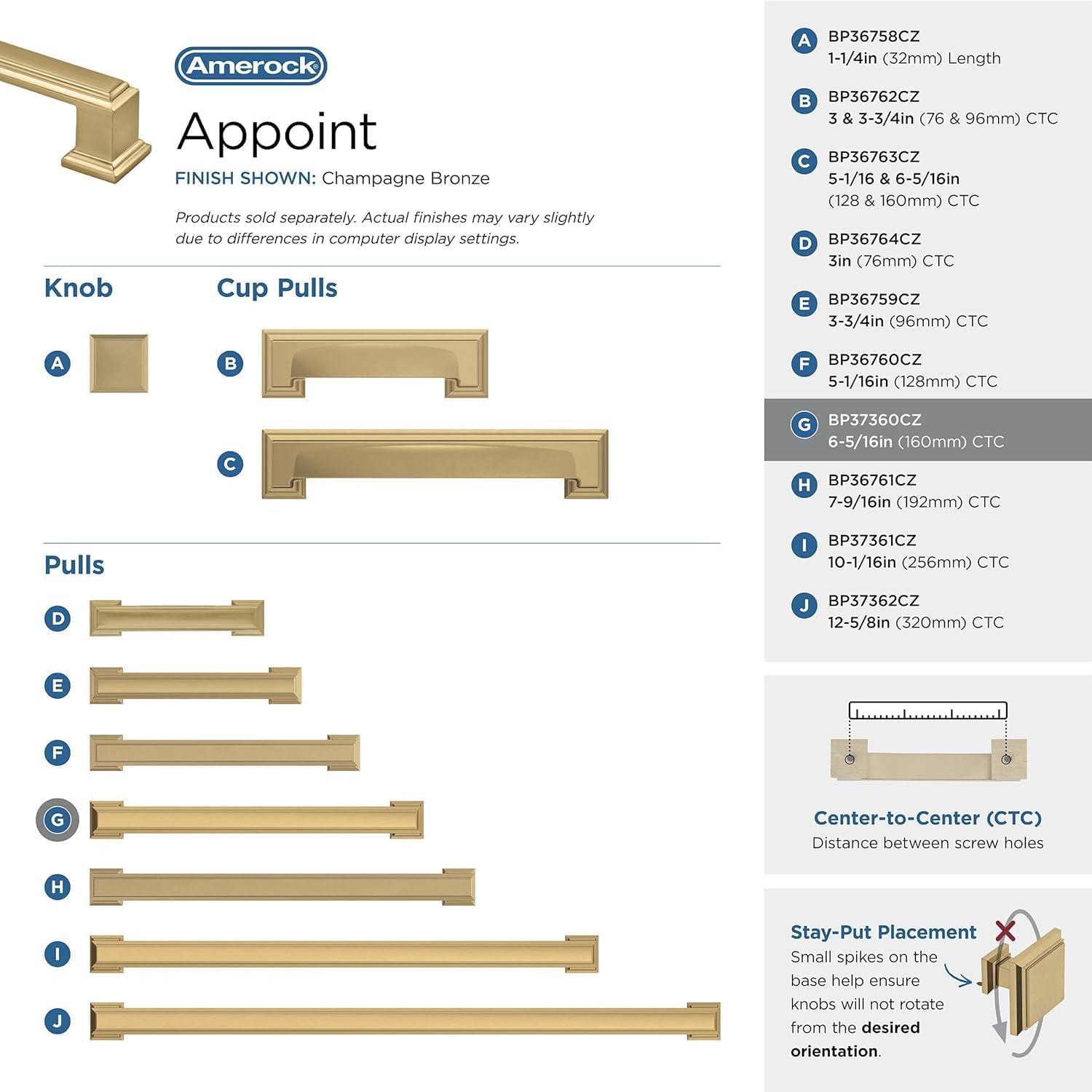 Amerock

Appoint

FINISH SHOWN: Champagne Bronze

Products sold separately. Actual finishes may vary slightly due to differences in computer display settings.

Knob

A

Cup Pulls

B

C

Pulls

D

E

F

G

H

I

J

A BP36758CZ
1-1/4in (32mm) Length

B BP36762CZ
3 & 3-3/4in (76 & 96mm) CTC

C BP36763CZ
5-1/16 & 6-5/16in (128 & 160mm) CTC

D BP36764CZ
3in (76mm) CTC

E BP36759CZ
3-3/4in (96mm) CTC

F BP36760CZ
5-1/16in (128mm) CTC

G BP37360CZ
6-5/16in (160mm) CTC

H BP36761CZ
7-9/16in (192mm) CTC

I BP37361CZ
10-1/16in (256mm) CTC

J BP37362CZ
12-5/8in (320mm) CTC

Center-to-Center (CTC)
Distance between screw holes

Stay-Put Placement
Small spikes on the base help ensure knobs will not rotate from the desired orientation.