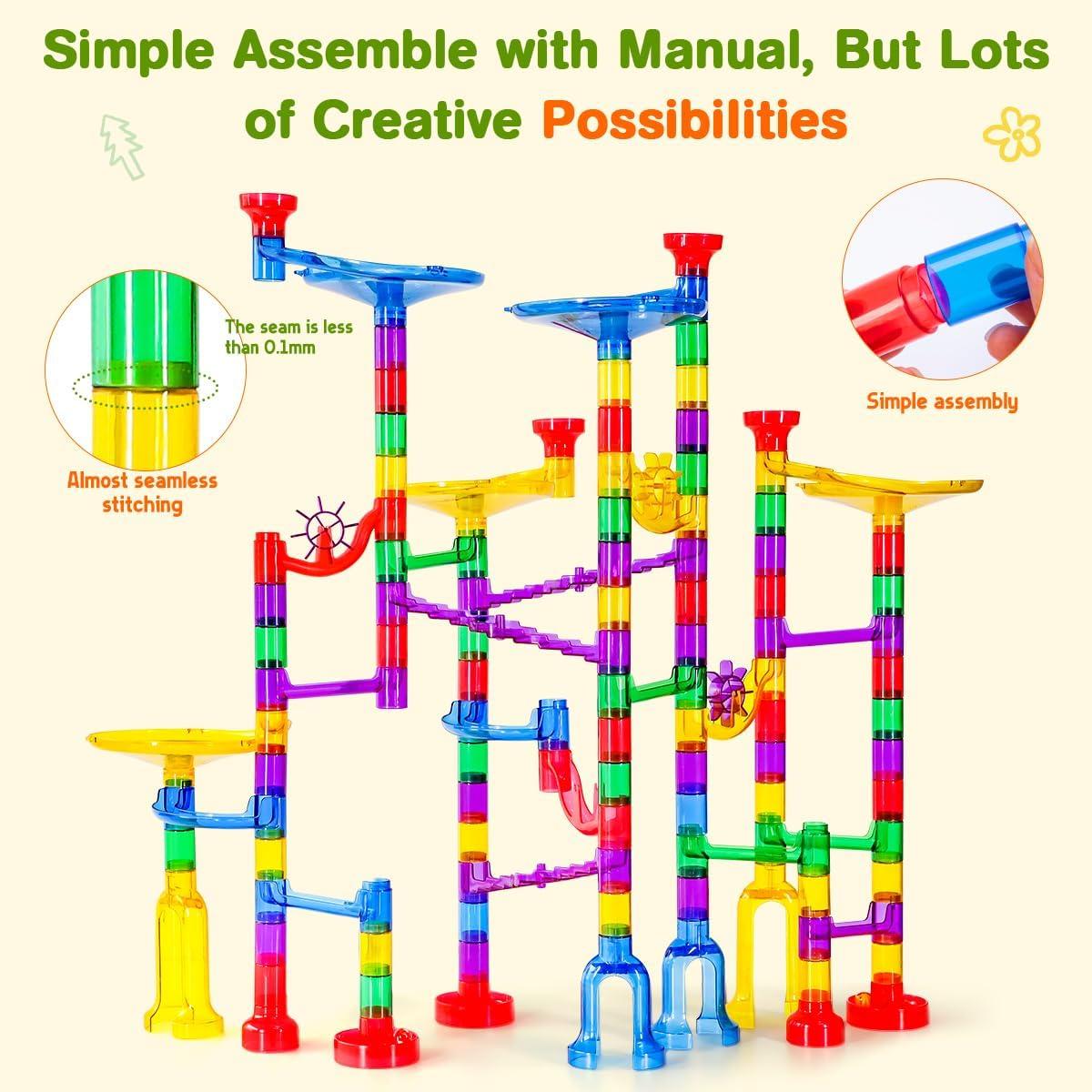 Simple Assemble with Manual, But Lots of Creative Possibilities

The seam is less than 0.1mm

Almost seamless stitching

Simple assembly