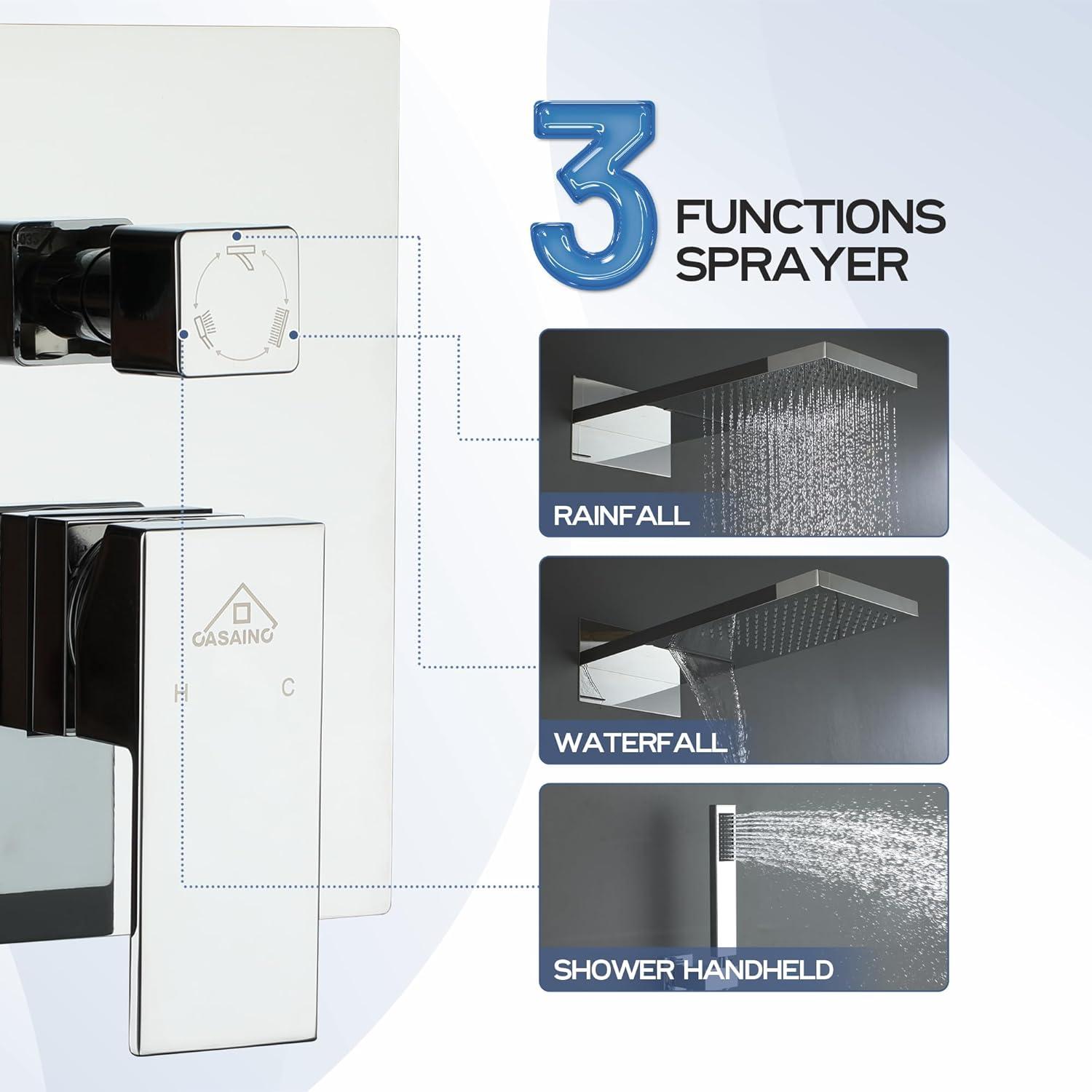 3 FUNCTIONS SPRAYER

CASAINC

H C

RAINFALL

WATERFALL

SHOWER HANDHELD