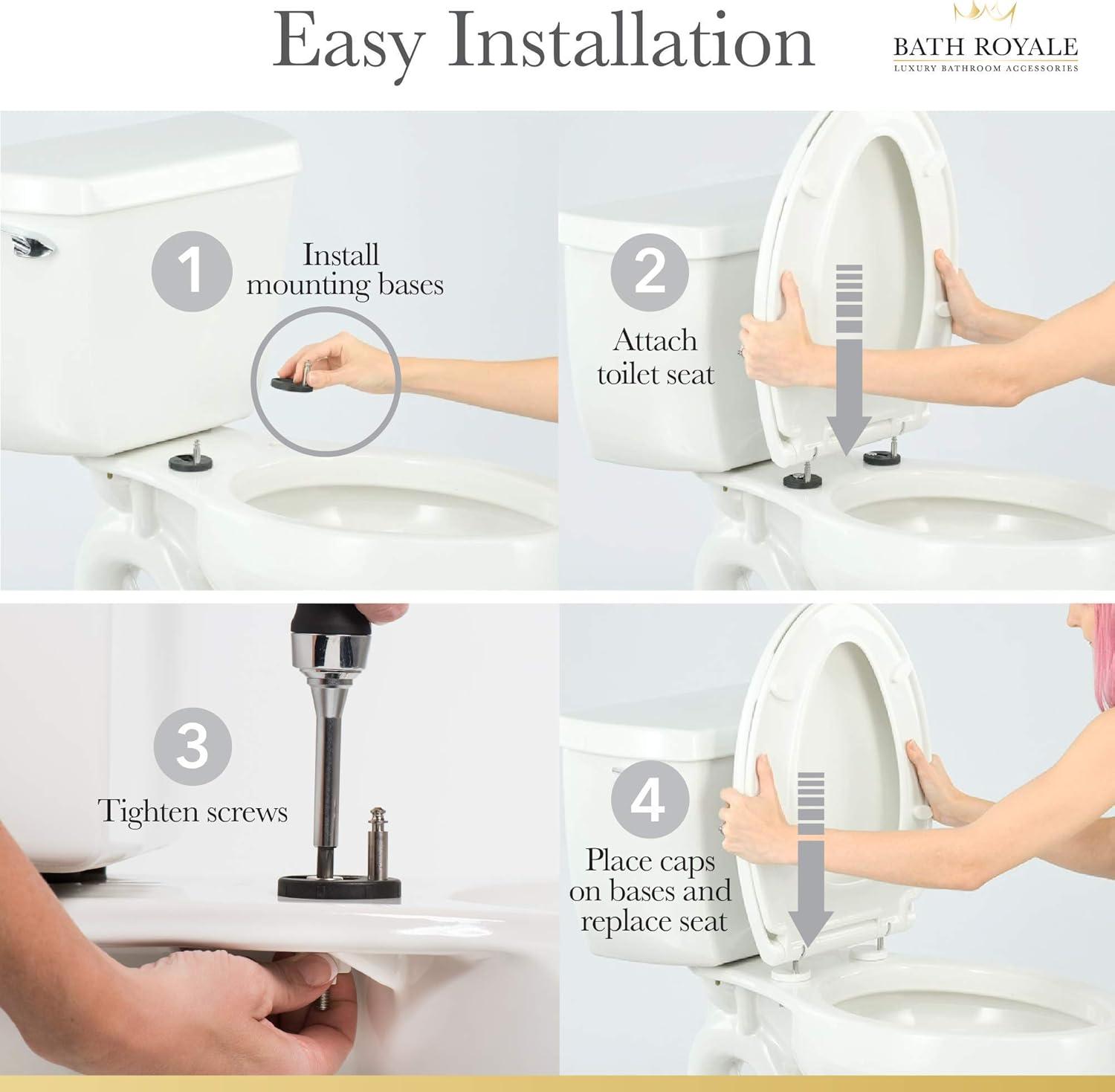 Easy Installation

BATH ROYALE
LUXURY BATHROOM ACCESSORIES

1
Install mounting bases

2
Attach toilet seat

3
Tighten screws

4
Place caps on bases and replace seat