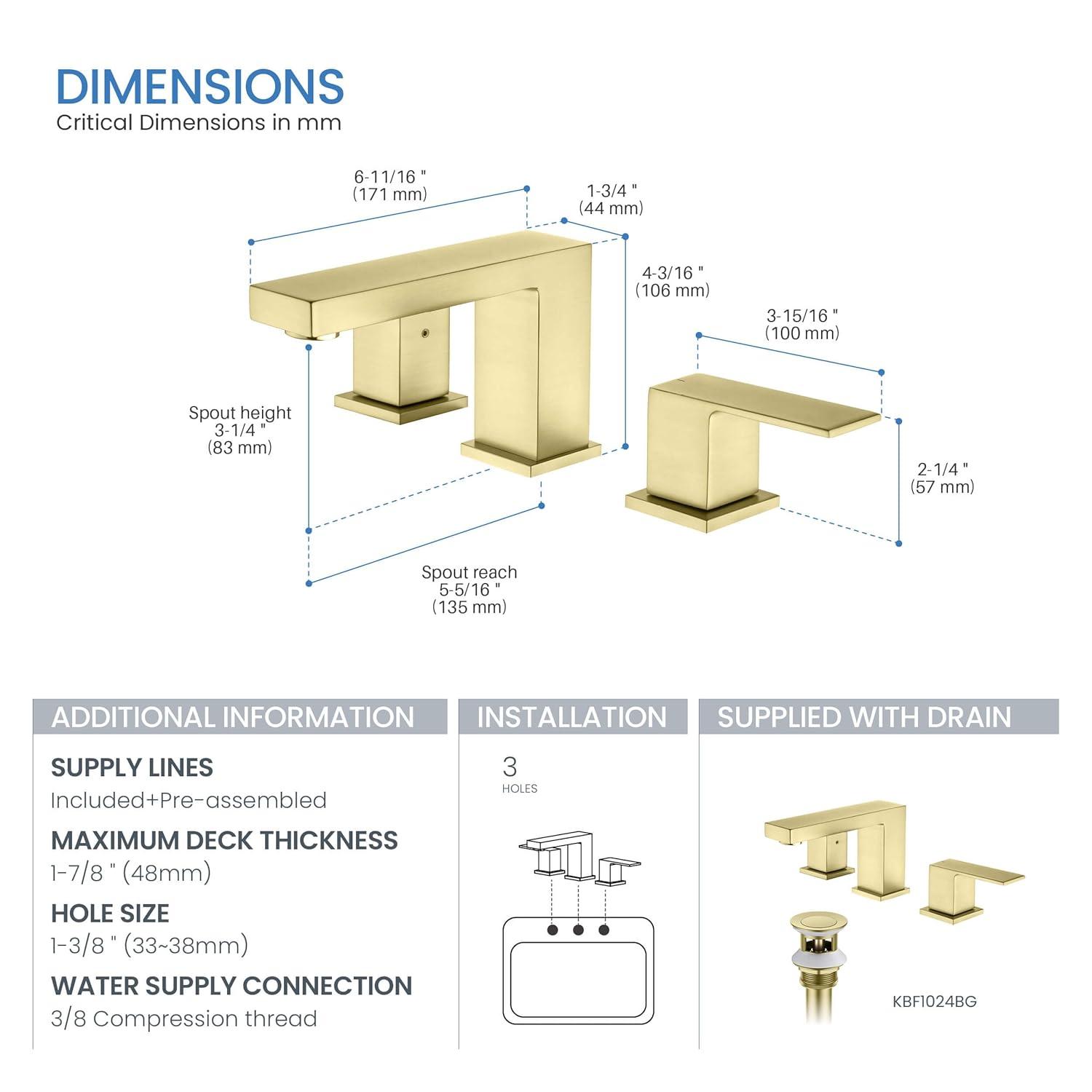 DIMENSIONS
Critical Dimensions in mm

6-11/16 "
(171 mm)

1-3/4 "
(44 mm)

4-3/16 "
(106 mm)

3-15/16 "
(100 mm)

Spout height
3-1/4 "
(83 mm)

2-1/4 "
(57 mm)

Spout reach
5-5/16 "
(135 mm)

ADDITIONAL INFORMATION

SUPPLY LINES
Included+Pre-assembled

MAXIMUM DECK THICKNESS
1-7/8 " (48mm)

HOLE SIZE
1-3/8 " (33~38mm)

WATER SUPPLY CONNECTION
3/8 Compression thread

INSTALLATION

3
HOLES

SUPPLIED WITH DRAIN

KBF1024BG