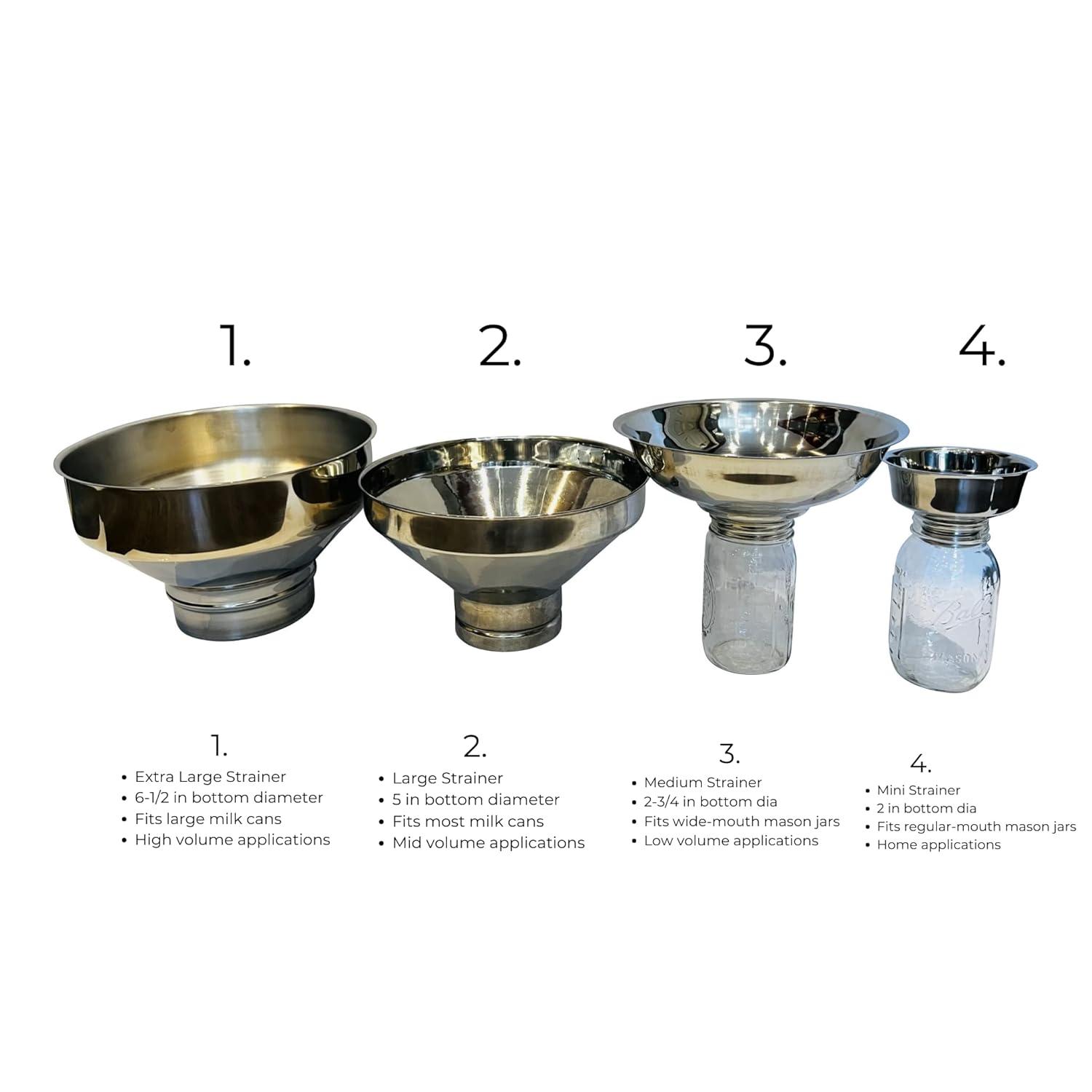 1. 2. 3. 4.

Ball
MASON

1.
• Extra Large Strainer
• 6-1/2 in bottom diameter
• Fits large milk cans
• High volume applications

2.
• Large Strainer
• 5 in bottom diameter
• Fits most milk cans
• Mid volume applications

3.
• Medium Strainer
• 2-3/4 in bottom dia
• Fits wide-mouth mason jars
• Low volume applications

4.
• Mini Strainer
• 2 in bottom dia
• Fits regular-mouth mason jars
• Home applications