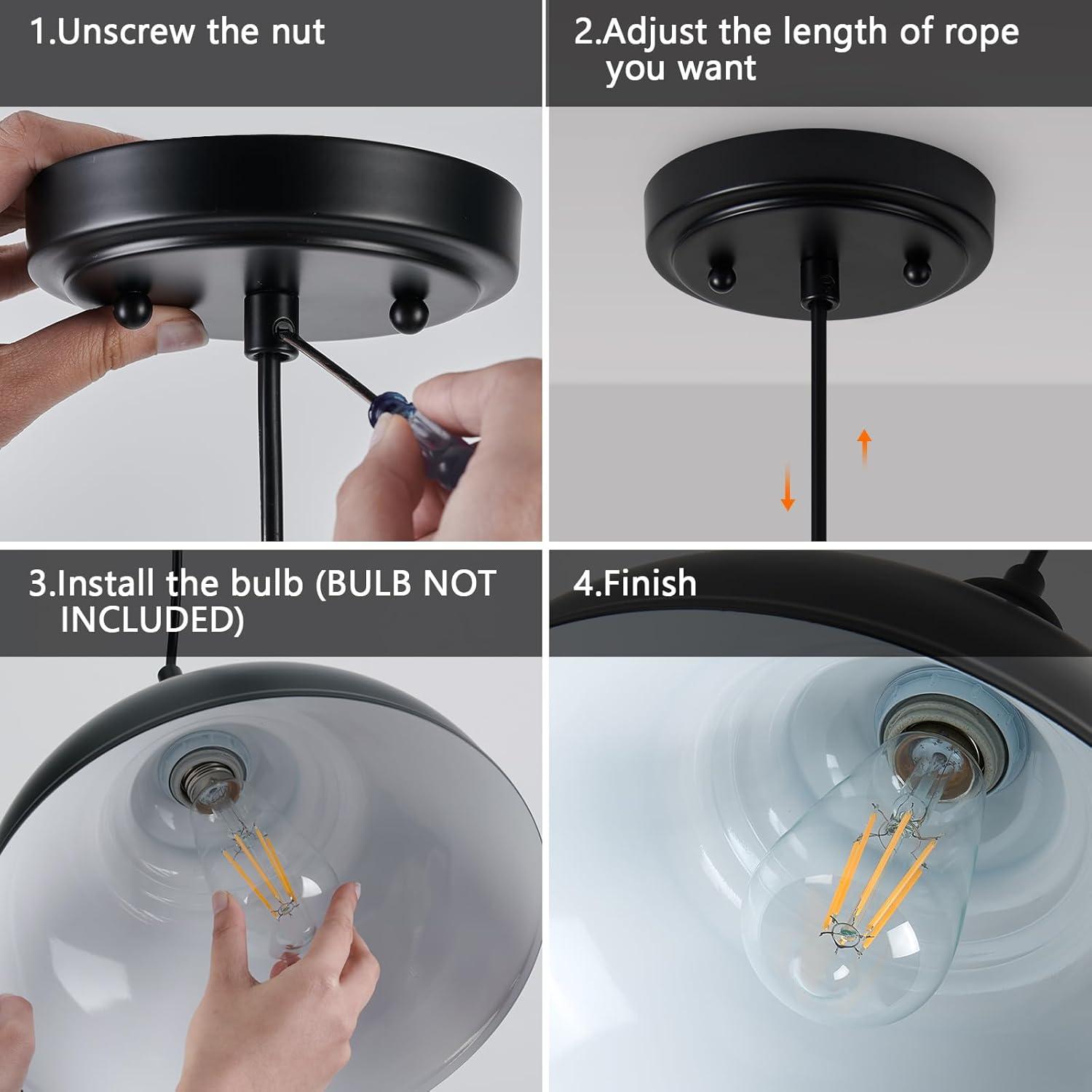 1.Unscrew the nut

2.Adjust the length of rope you want

3.Install the bulb (BULB NOT INCLUDED)

4.Finish