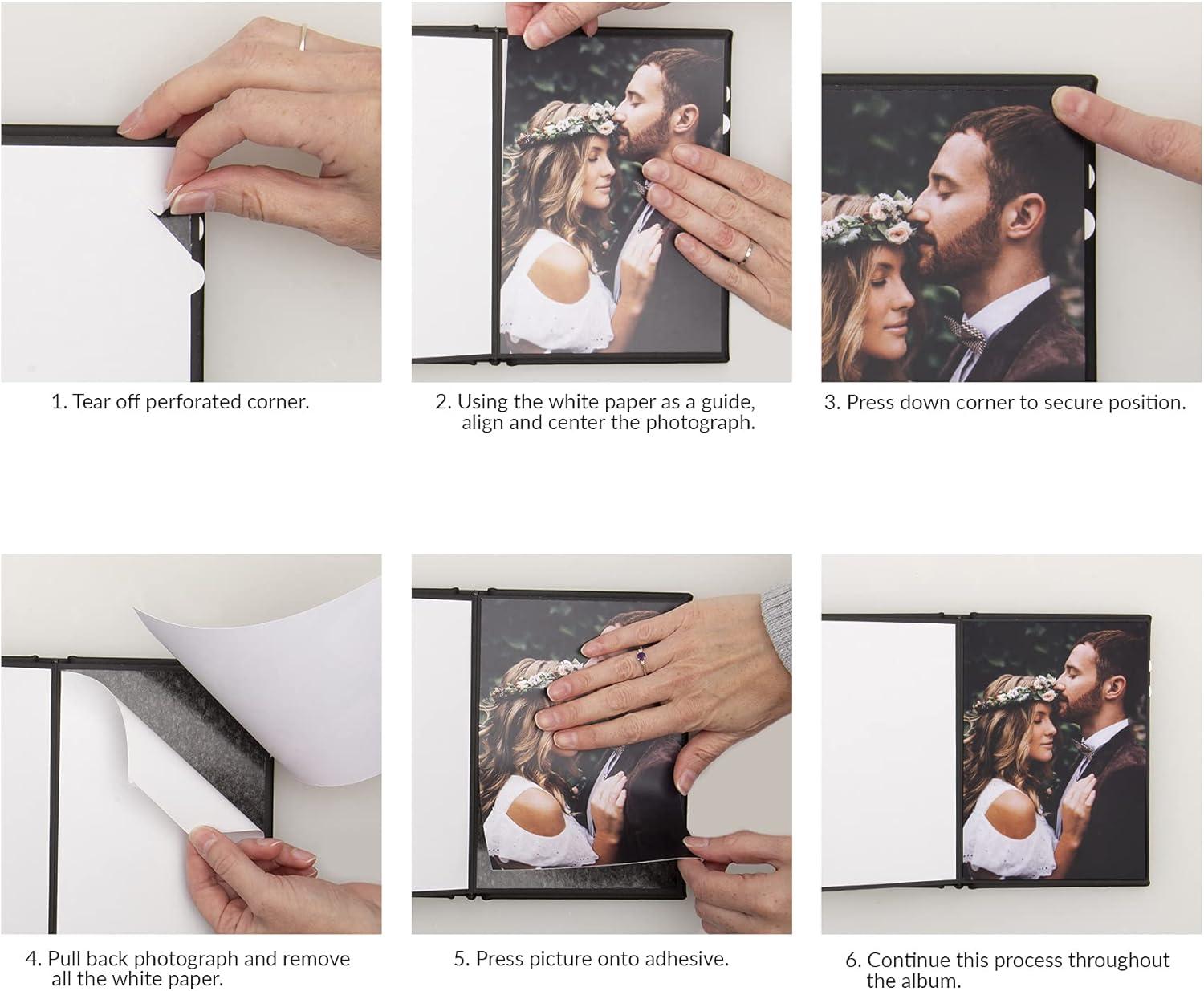 1. Tear off perforated corner.

2. Using the white paper as a guide, align and center the photograph.

3. Press down corner to secure position.

4. Pull back photograph and remove all the white paper.

5. Press picture onto adhesive.

6. Continue this process throughout the album.