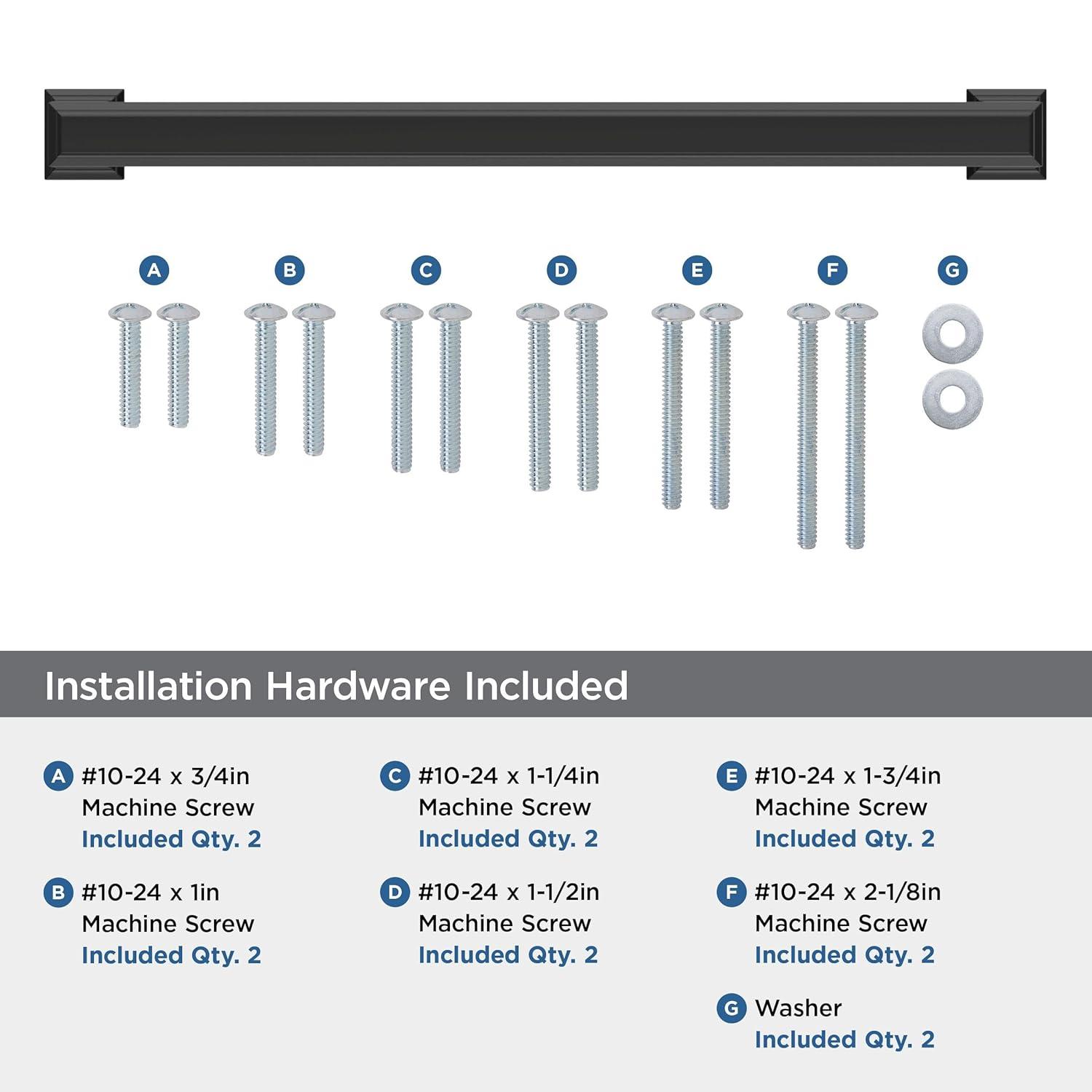 A B C D E F G

Installation Hardware Included

A #10-24 x 3/4in Machine Screw Included Qty. 2

B #10-24 x 1in Machine Screw Included Qty. 2

C #10-24 x 1-1/4in Machine Screw Included Qty. 2

D #10-24 x 1-1/2in Machine Screw Included Qty. 2

E #10-24 x 1-3/4in Machine Screw Included Qty. 2

F #10-24 x 2-1/8in Machine Screw Included Qty. 2

G Washer Included Qty. 2