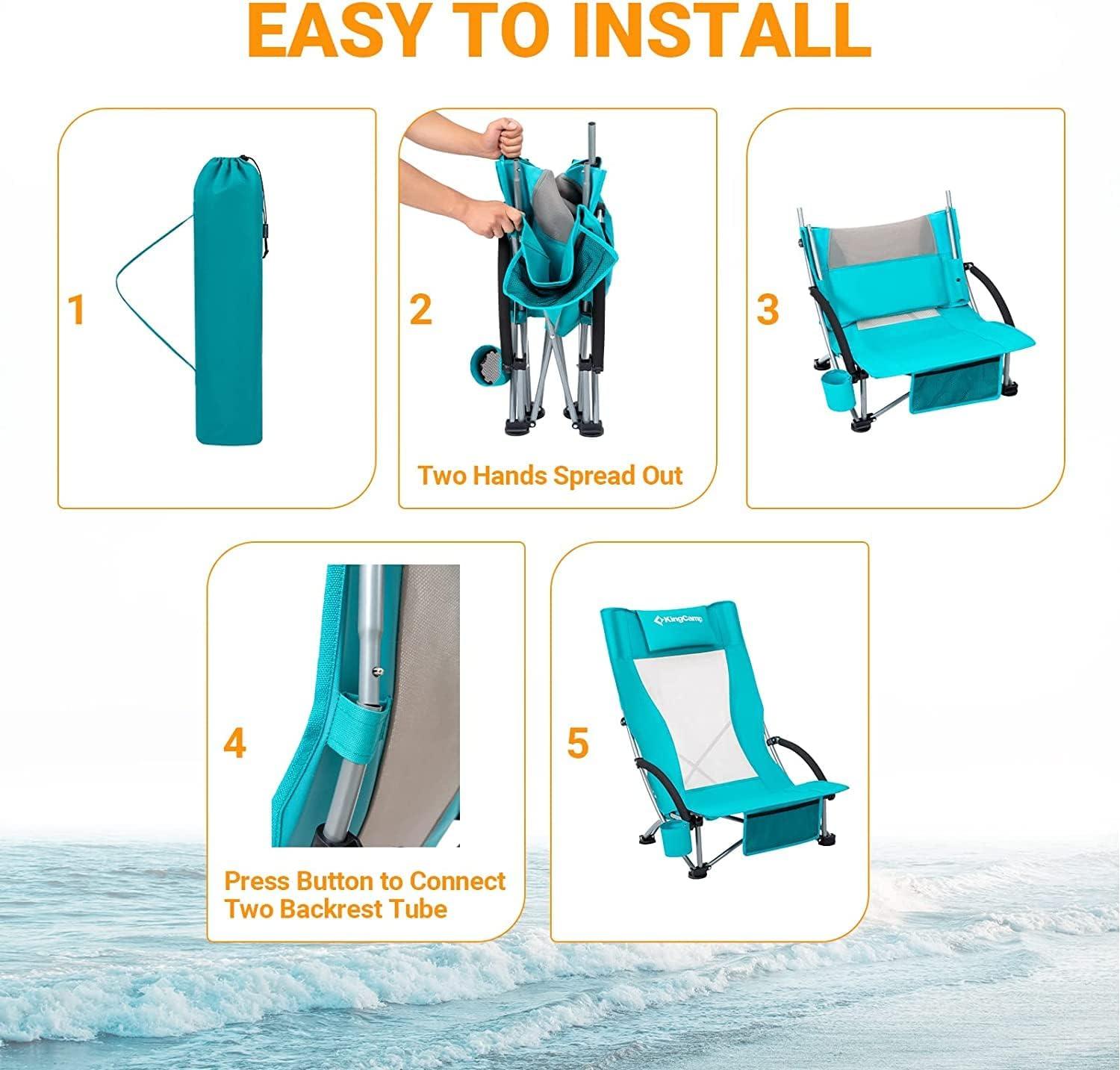 EASY TO INSTALL

1

2

Two Hands Spread Out

3

4

Press Button to Connect Two Backrest Tube

5

KingCamp