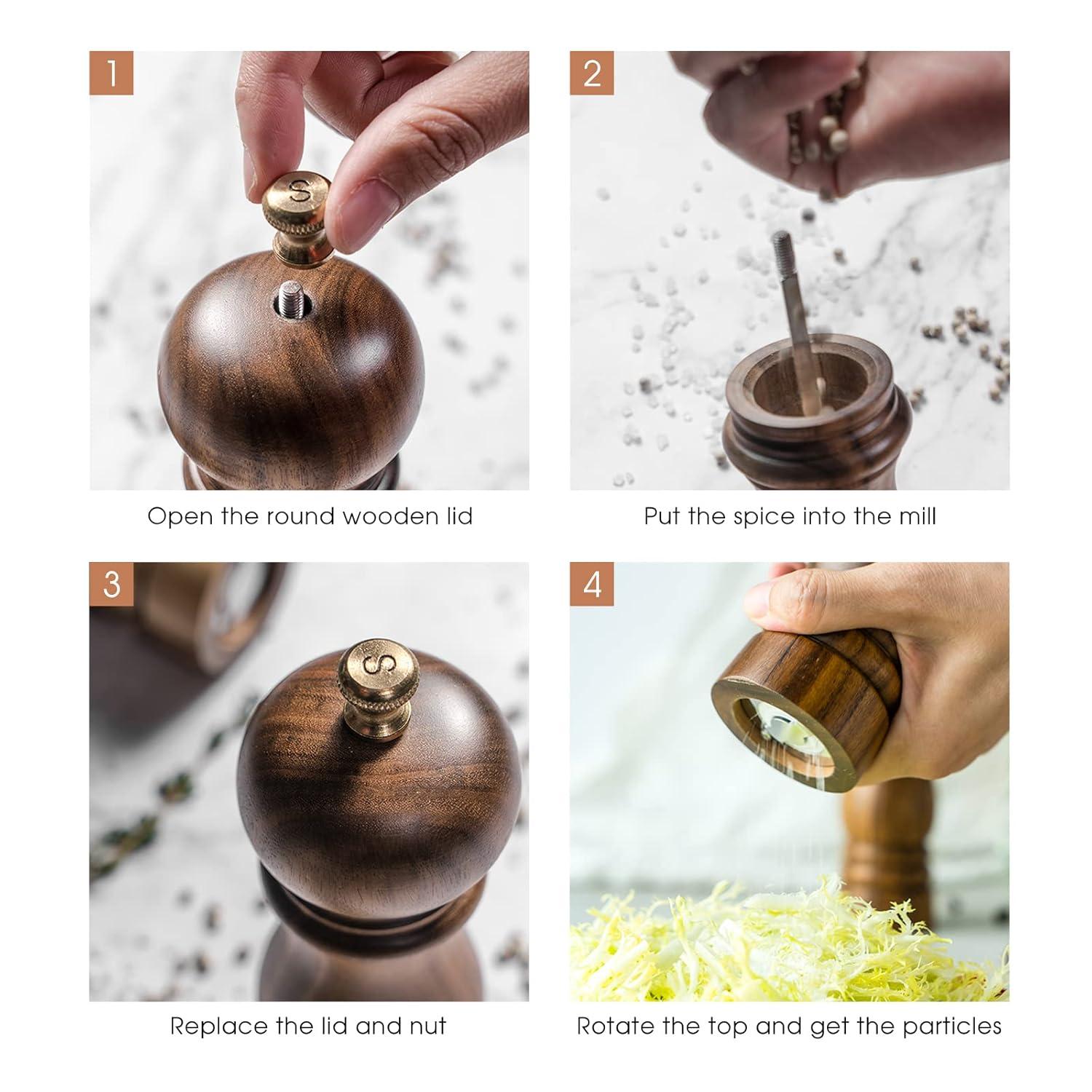 1

S

Open the round wooden lid

2

Put the spice into the mill

3

S

Replace the lid and nut

4

Rotate the top and get the particles