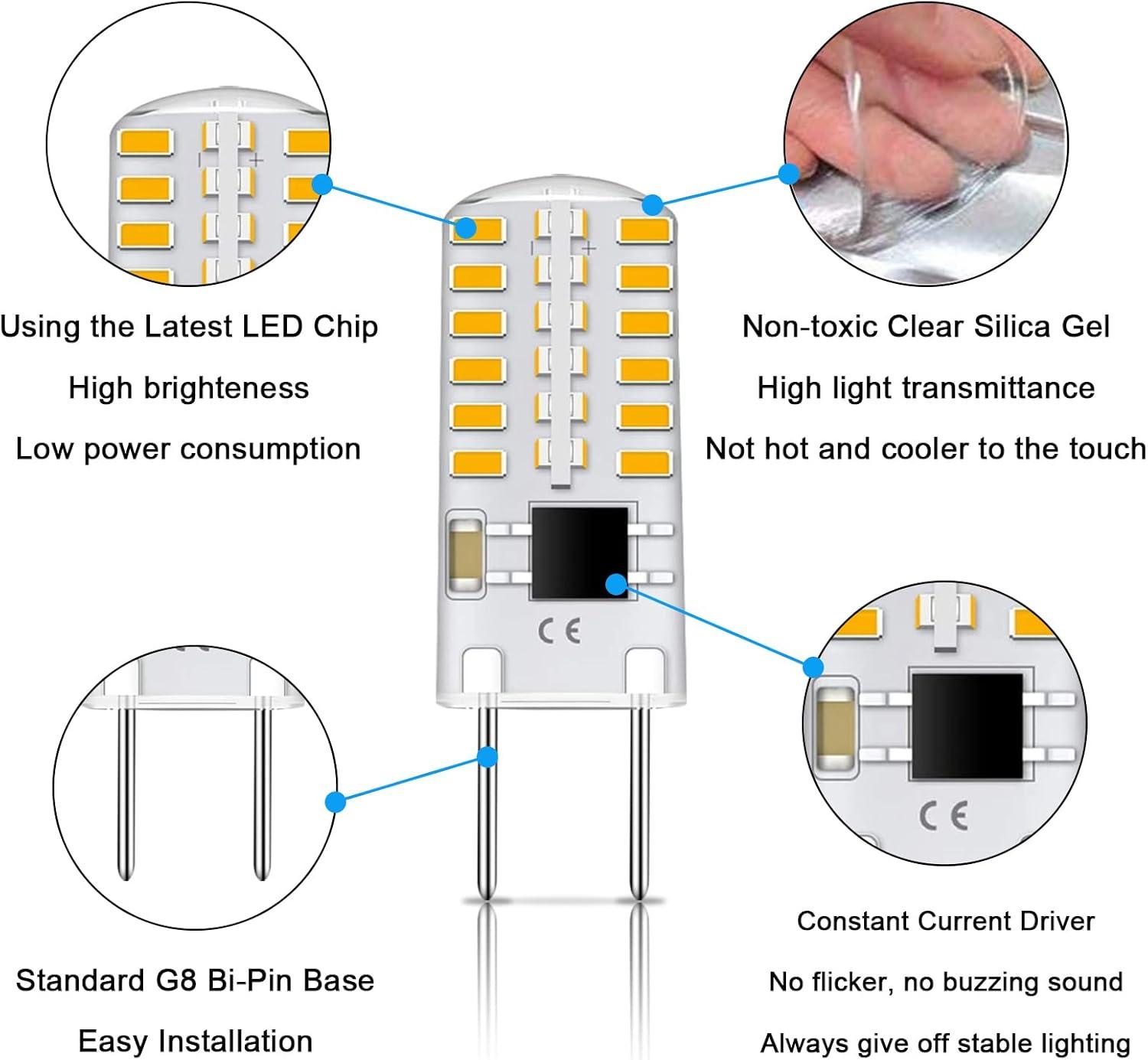 Using the Latest LED Chip

High brighteness

Low power consumption

Non-toxic Clear Silica Gel

High light transmittance

Not hot and cooler to the touch

CE

CE

Standard G8 Bi-Pin Base

Easy Installation

Constant Current Driver

No flicker, no buzzing sound

Always give off stable lighting