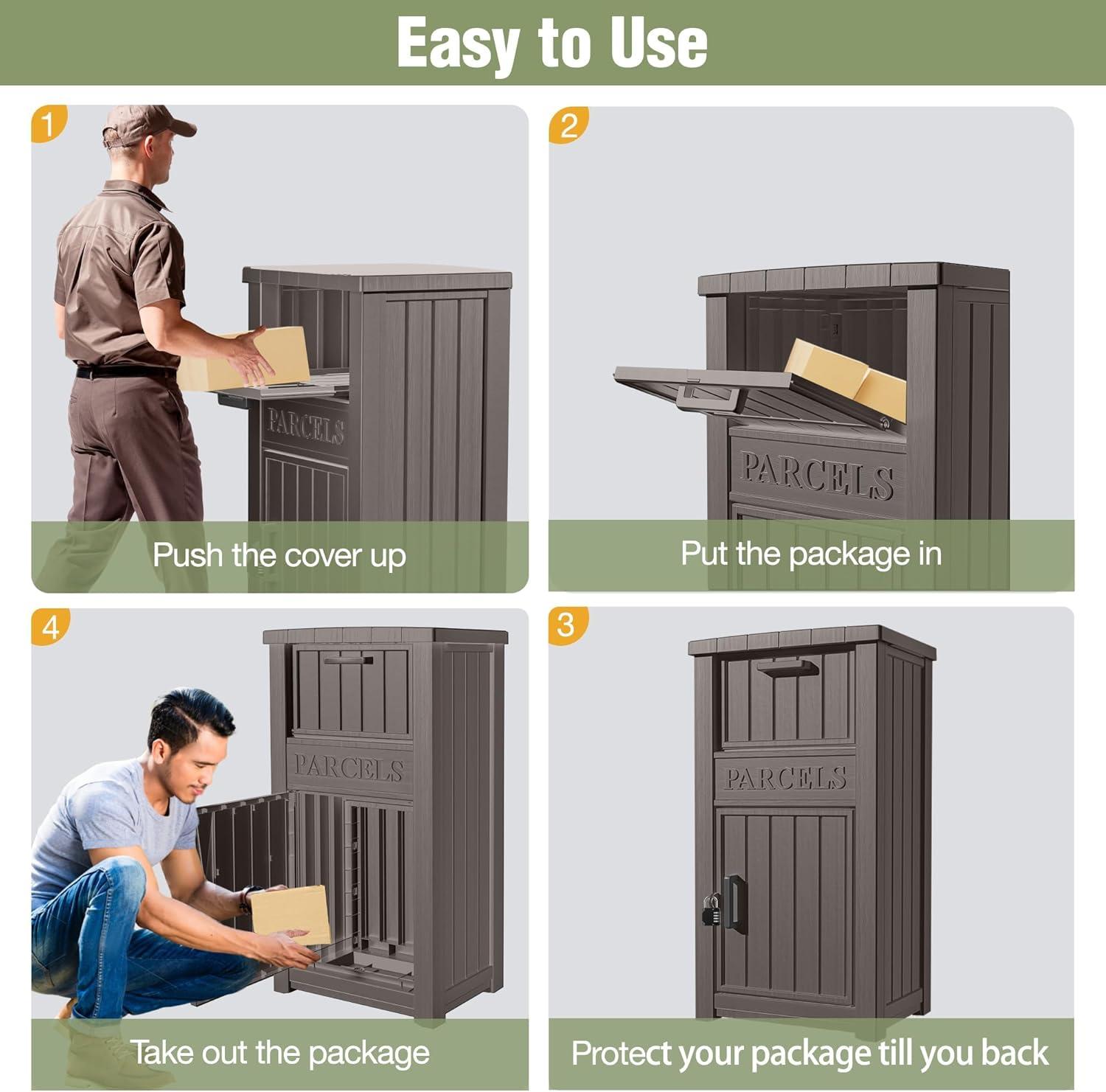 Easy to Use

1

PARCELS

Push the cover up

2

PARCELS

Put the package in

4

PARCELS

Take out the package

3

PARCELS

Protect your package till you back