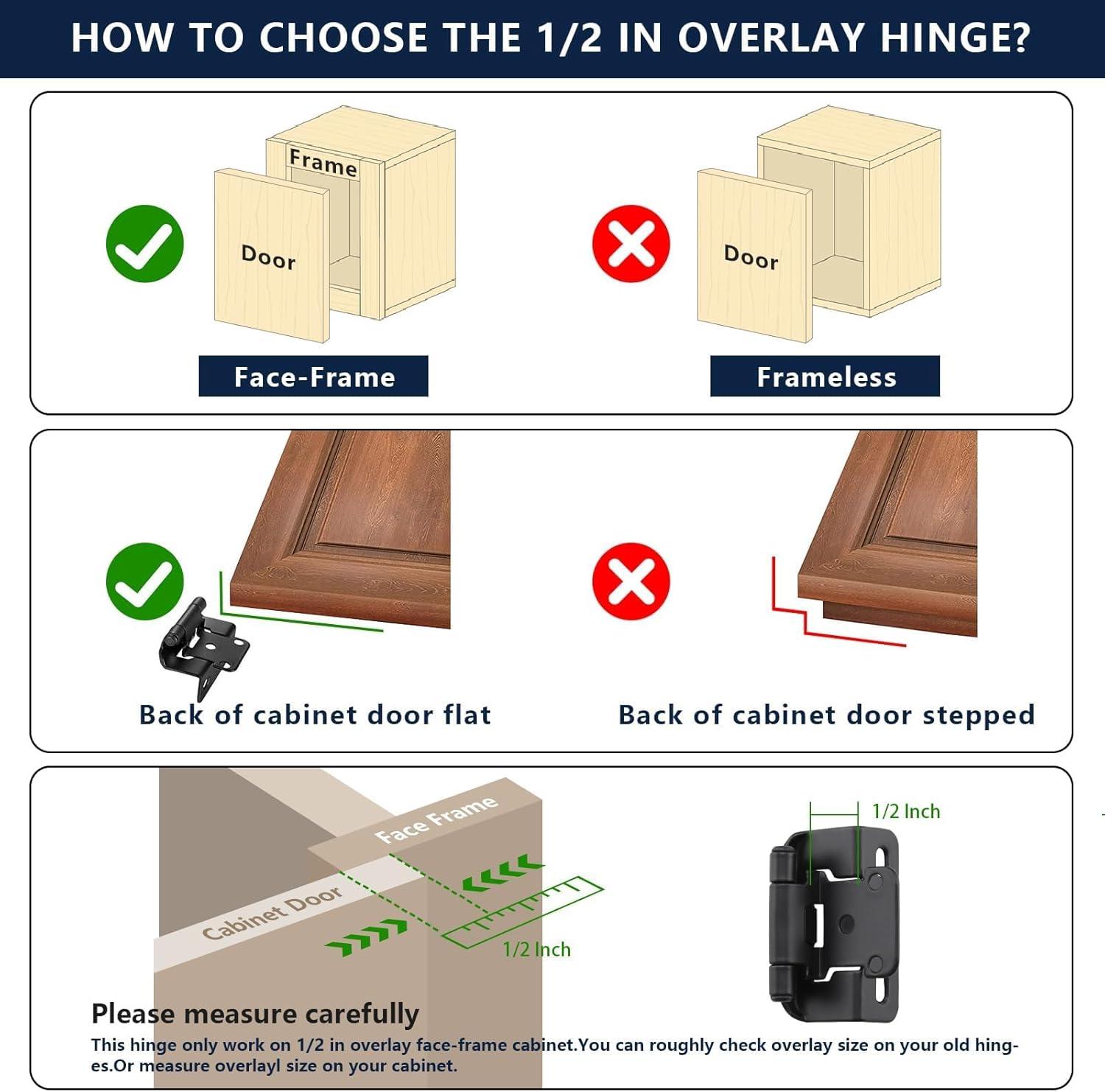 HOW TO CHOOSE THE 1/2 IN OVERLAY HINGE?

Frame

Door

Face-Frame

Door

Frameless

Back of cabinet door flat

Back of cabinet door stepped

Face Frame

Cabinet Door

1/2 Inch

1/2 Inch

Please measure carefully

This hinge only work on 1/2 in overlay face-frame cabinet.You can roughly check overlay size on your old hinges.Or measure overlayl size on your cabinet.