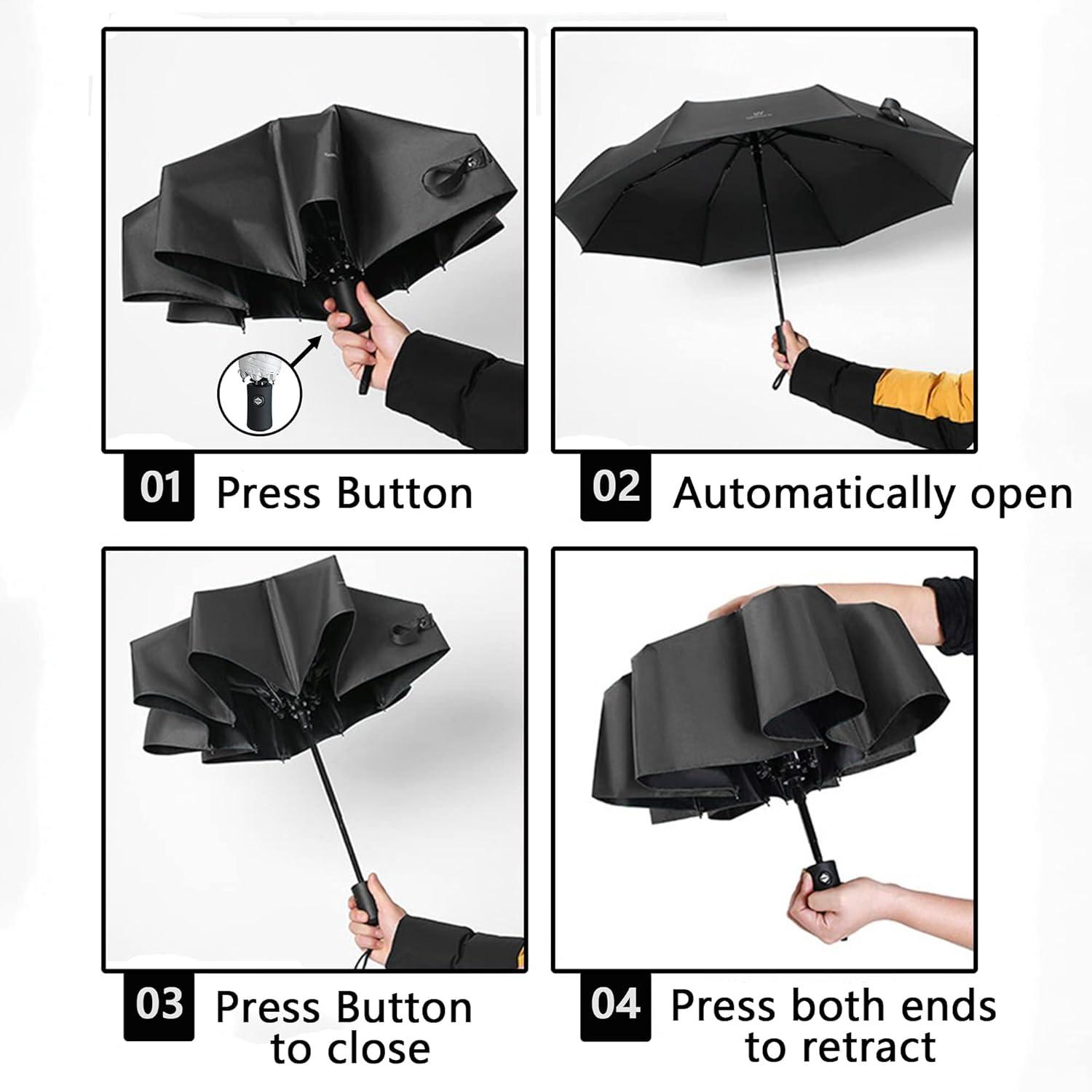 01 Press Button

02 Automatically open

03 Press Button to close

04 Press both ends to retract