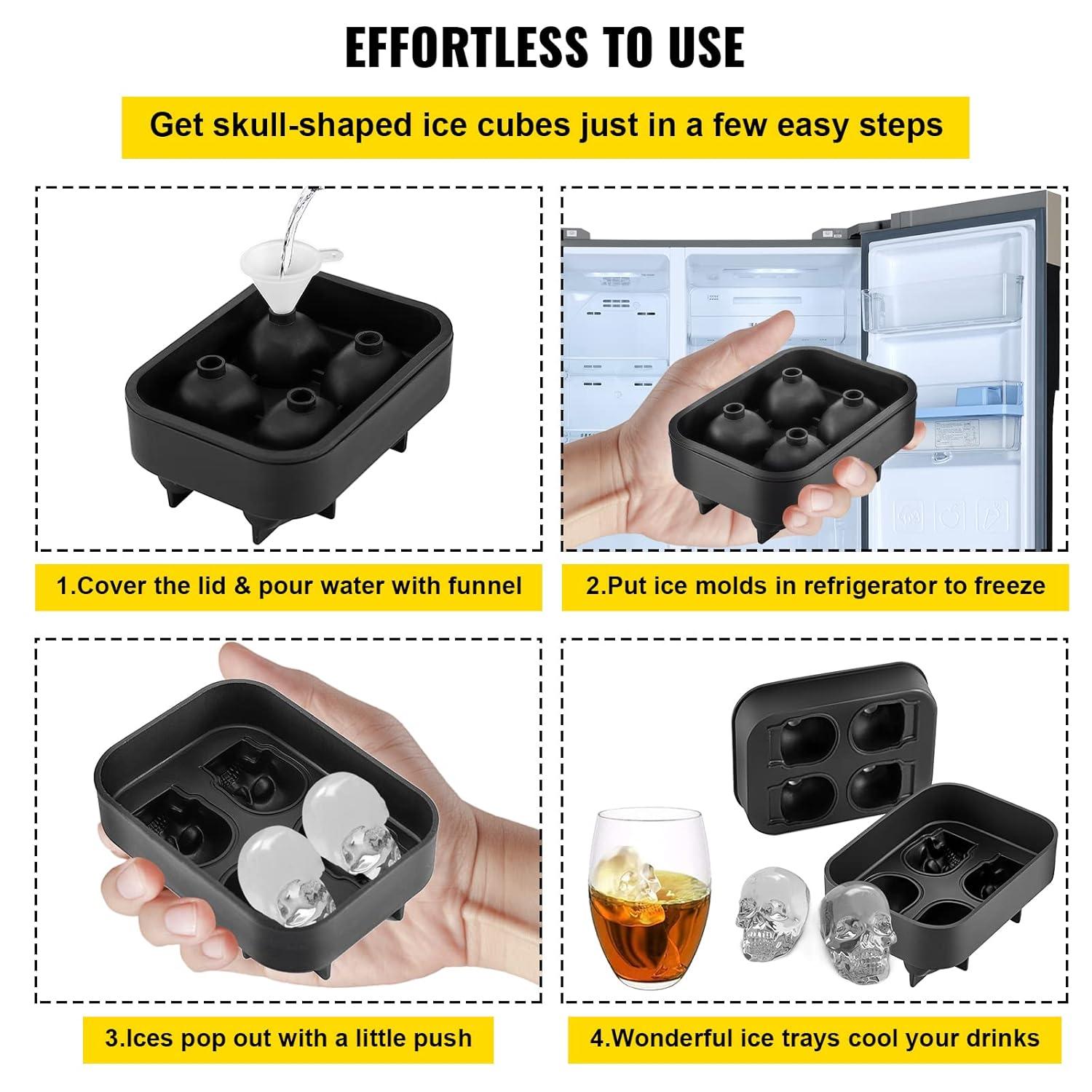 EFFORTLESS TO USE

Get skull-shaped ice cubes just in a few easy steps

1.Cover the lid & pour water with funnel

2.Put ice molds in refrigerator to freeze

3.Ices pop out with a little push

4.Wonderful ice trays cool your drinks