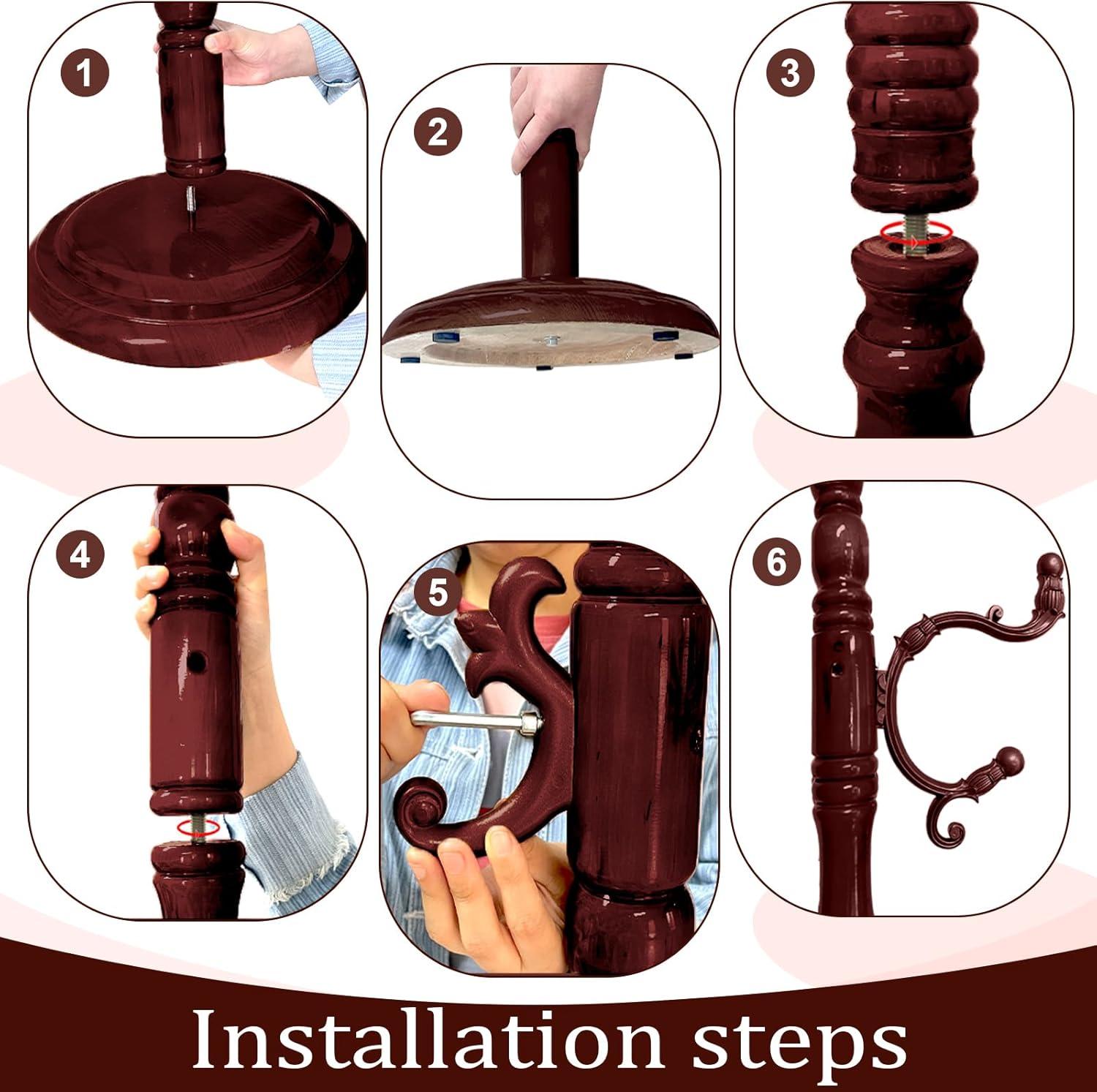 1

2

3

4

5

6

Installation steps