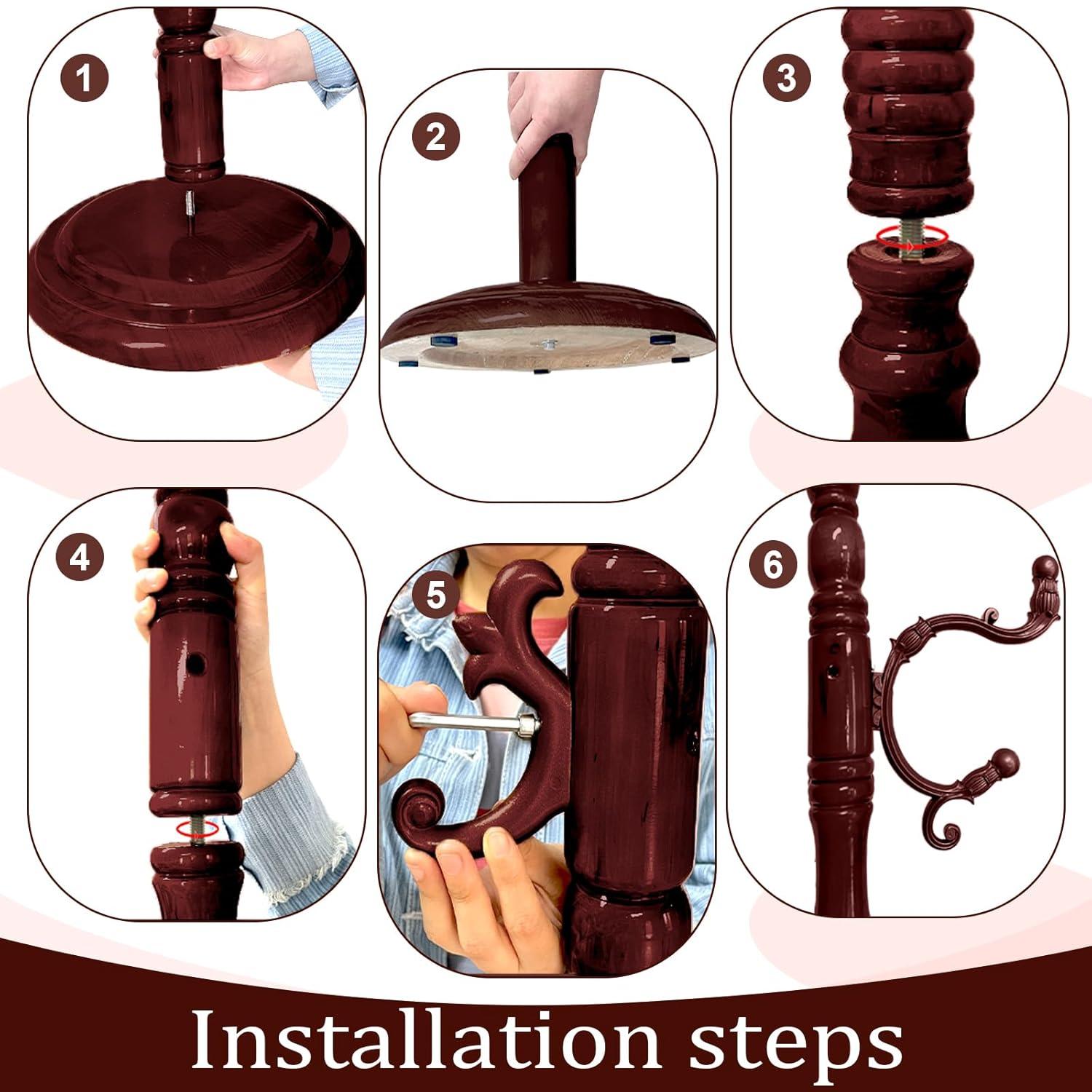 1

2

3

4

5

6

Installation steps