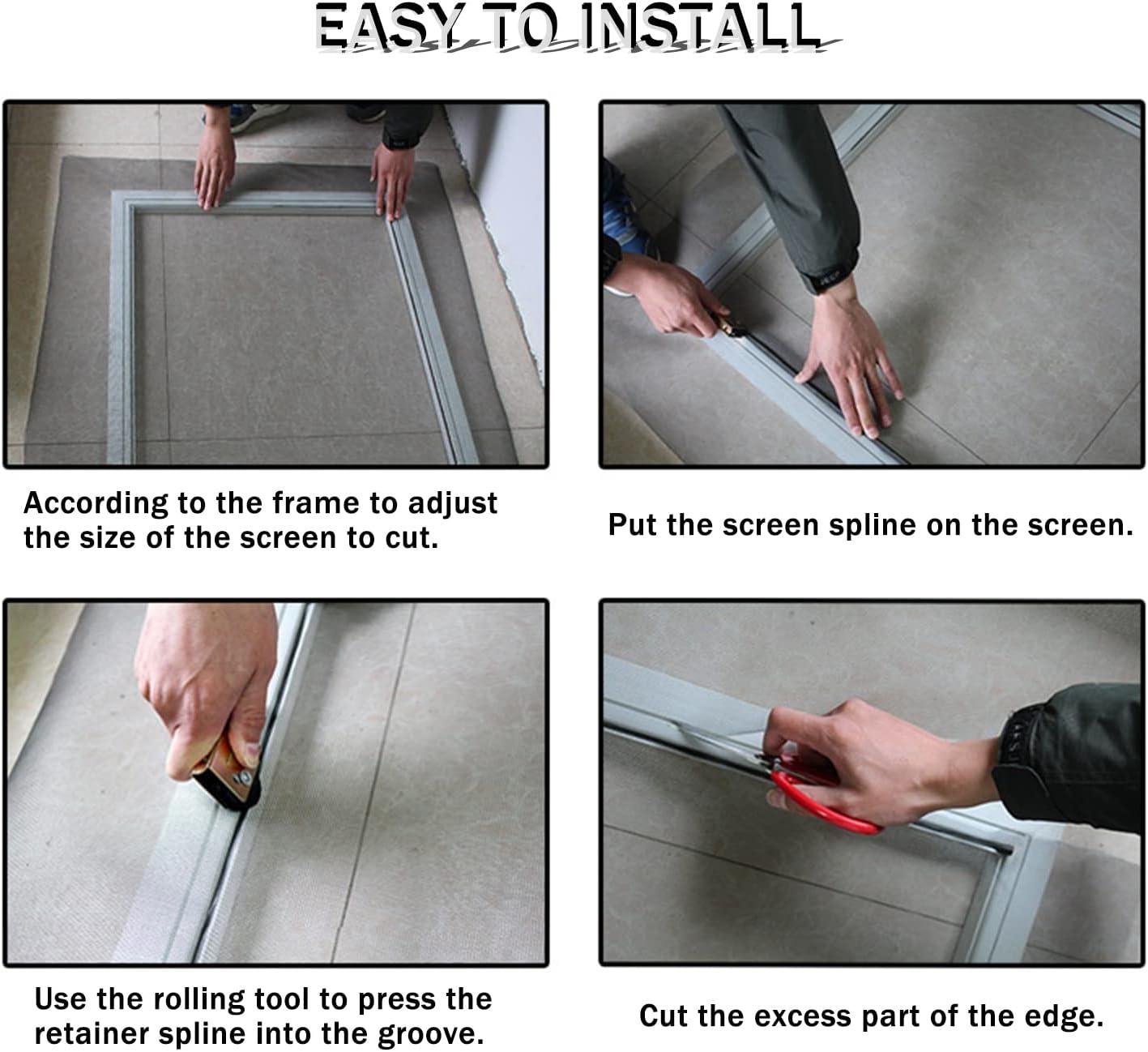 EASY TO INSTALL

According to the frame to adjust the size of the screen to cut.

Put the screen spline on the screen.

Use the rolling tool to press the retainer spline into the groove.

Cut the excess part of the edge.