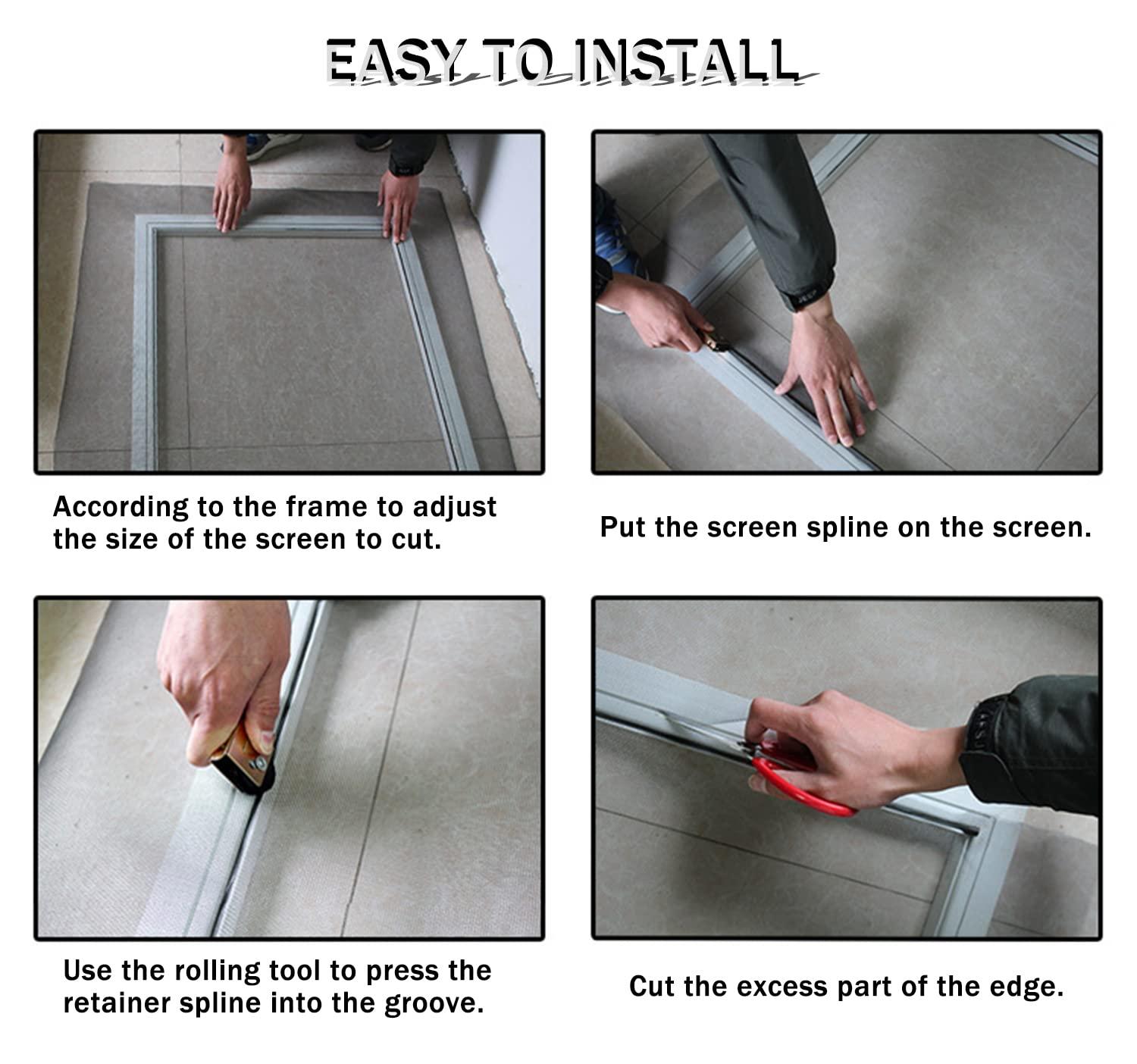 EASY TO INSTALL

According to the frame to adjust the size of the screen to cut.

Put the screen spline on the screen.

Use the rolling tool to press the retainer spline into the groove.

Cut the excess part of the edge.