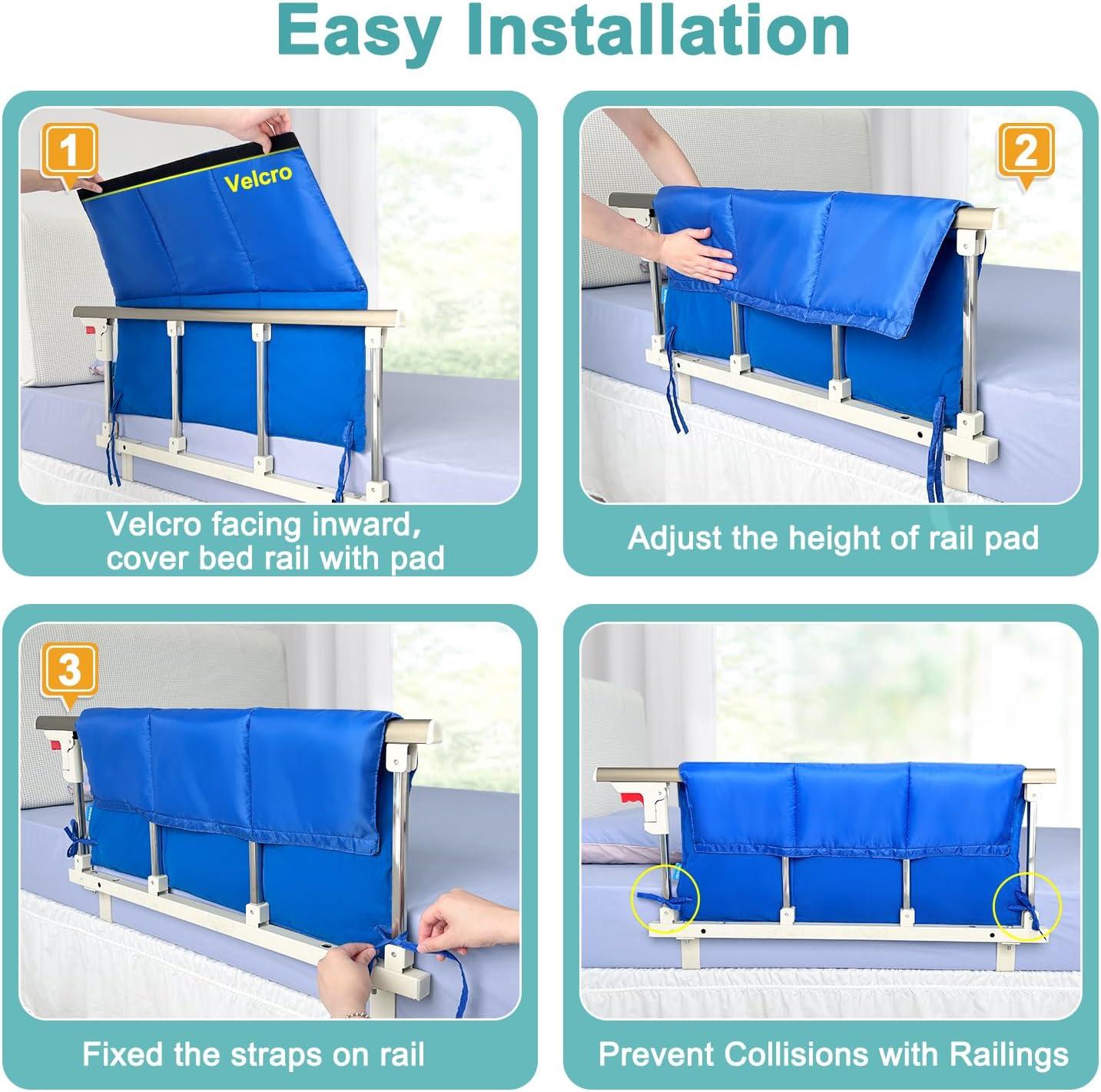 Easy Installation

1

Velcro

Velcro facing inward, cover bed rail with pad

2

Adjust the height of rail pad

3

Fixed the straps on rail

Prevent Collisions with Railings