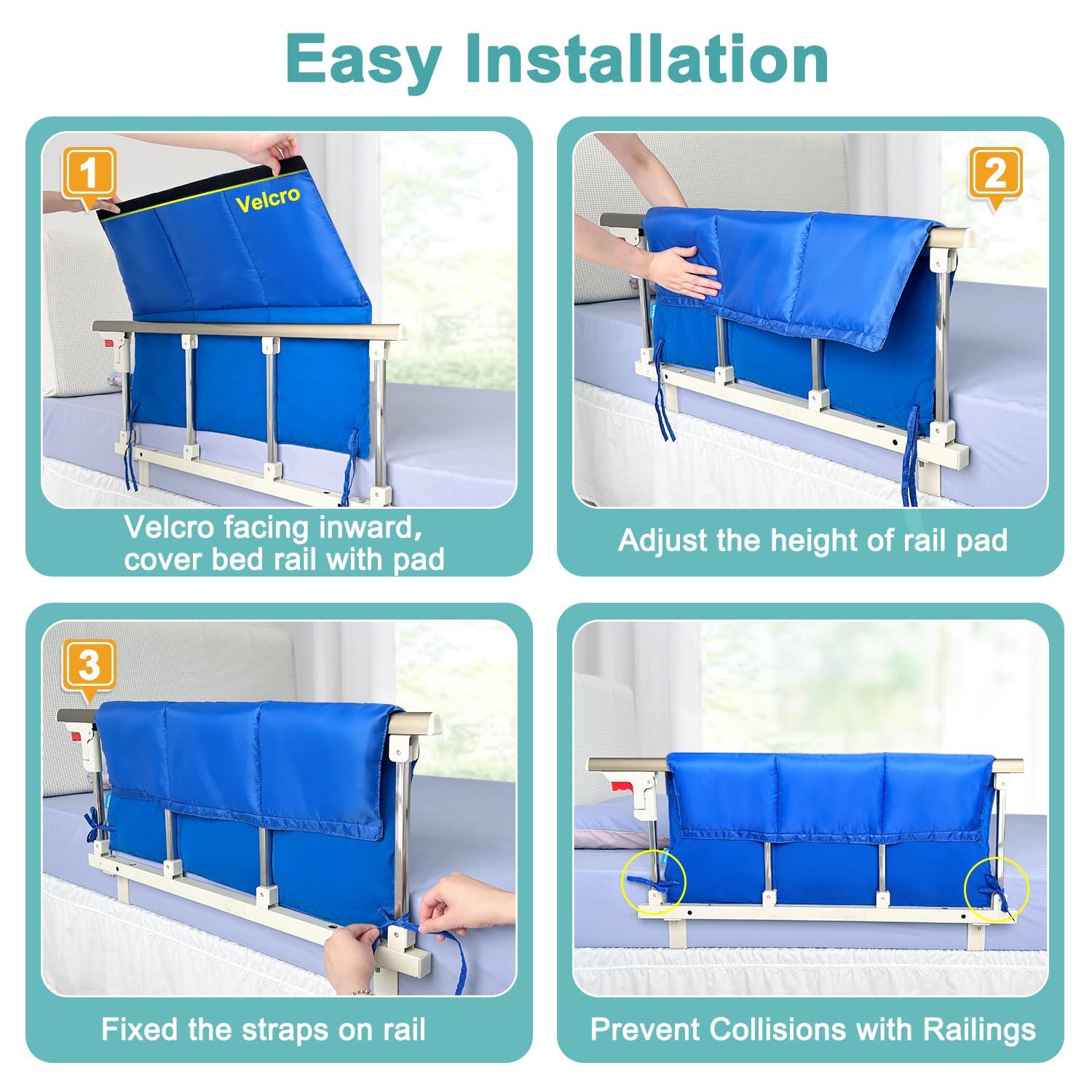 Easy Installation

1

Velcro

Velcro facing inward, cover bed rail with pad

2

Adjust the height of rail pad

3

Fixed the straps on rail

Prevent Collisions with Railings