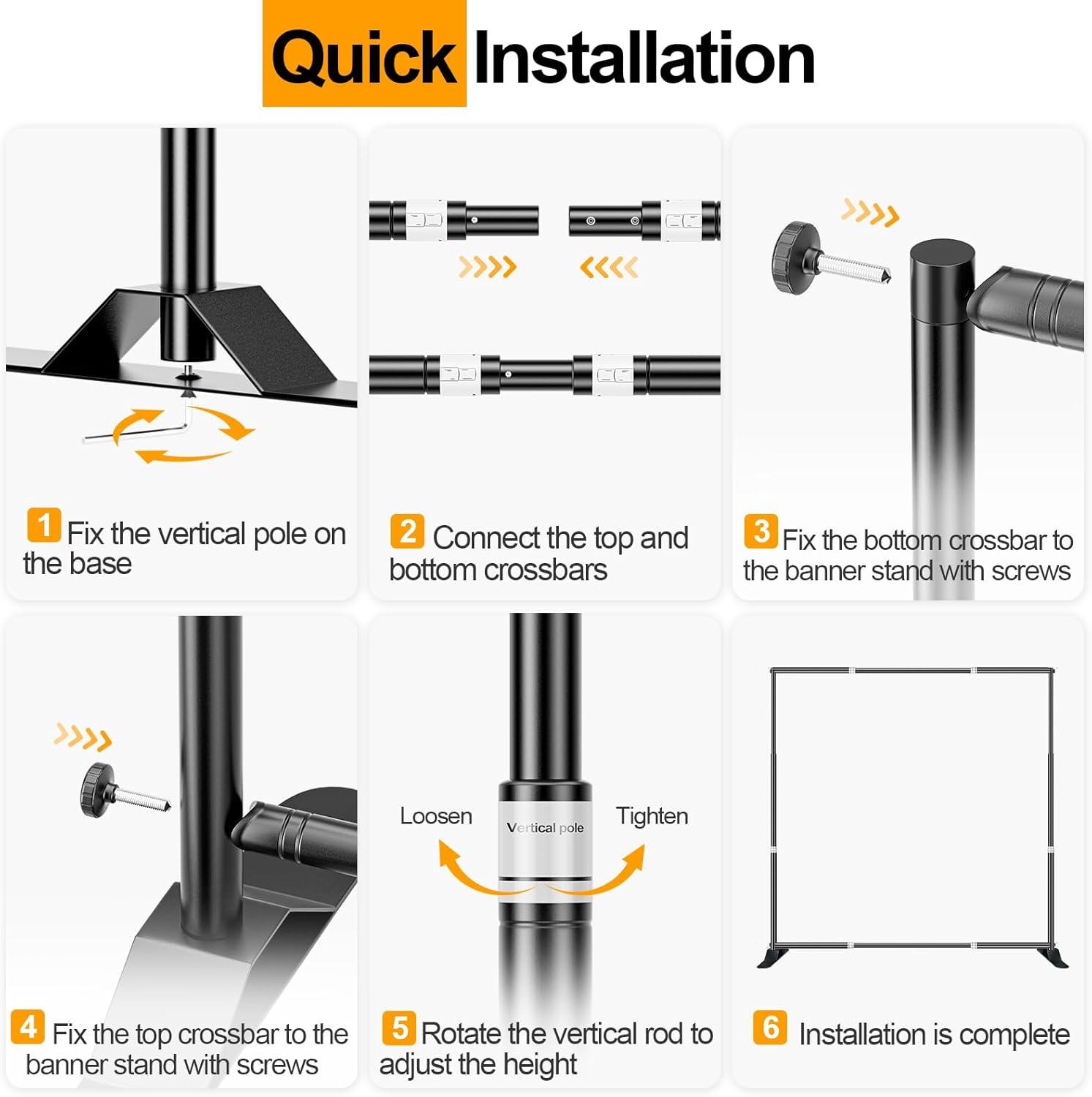 Quick Installation

1 Fix the vertical pole on the base

2 Connect the top and bottom crossbars

3 Fix the bottom crossbar to the banner stand with screws

4 Fix the top crossbar to the banner stand with screws

Loosen
Vertical pole
Tighten

5 Rotate the vertical rod to adjust the height

6 Installation is complete