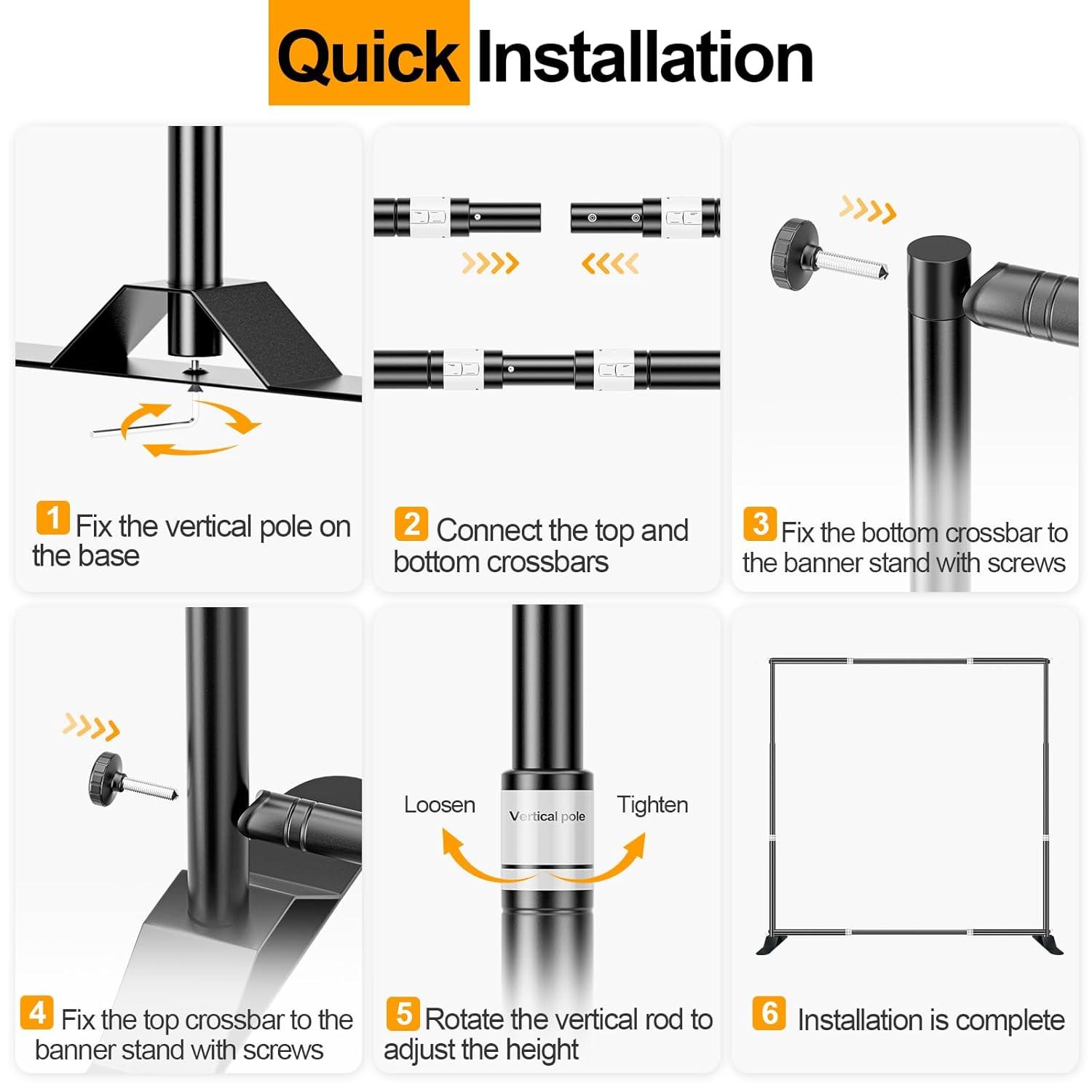 Quick Installation

1 Fix the vertical pole on the base

2 Connect the top and bottom crossbars

3 Fix the bottom crossbar to the banner stand with screws

Loosen

Vertical pole

Tighten

4 Fix the top crossbar to the banner stand with screws

5 Rotate the vertical rod to adjust the height

6 Installation is complete