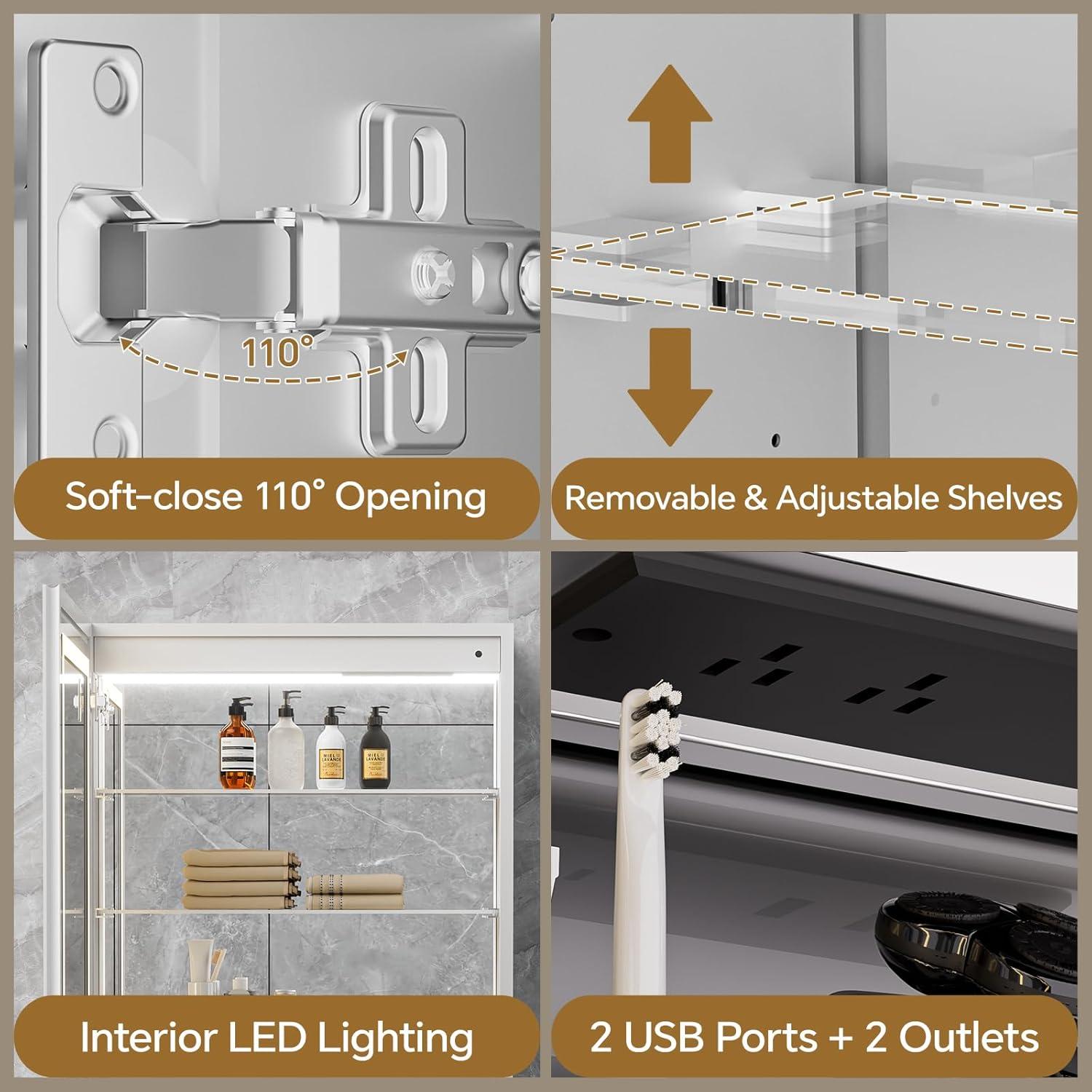 110°

Soft-close 110° Opening

Removable & Adjustable Shelves

MIEL LAVANDE

MIEL LAVANDE

Interior LED Lighting

2 USB Ports + 2 Outlets