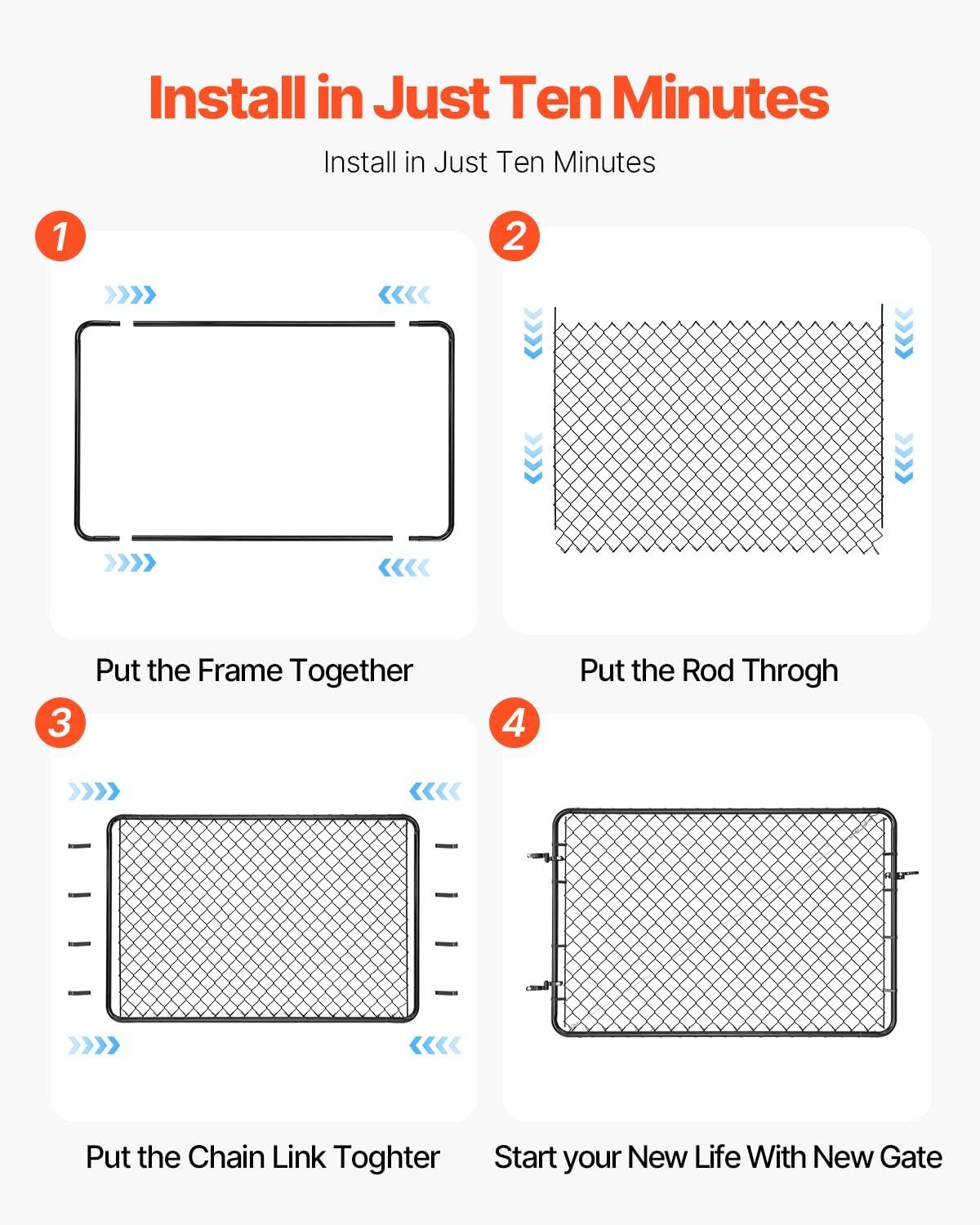 Install in Just Ten Minutes

Install in Just Ten Minutes

1

Put the Frame Together

2

Put the Rod Throgh

3

Put the Chain Link Toghter

4

Start your New Life With New Gate