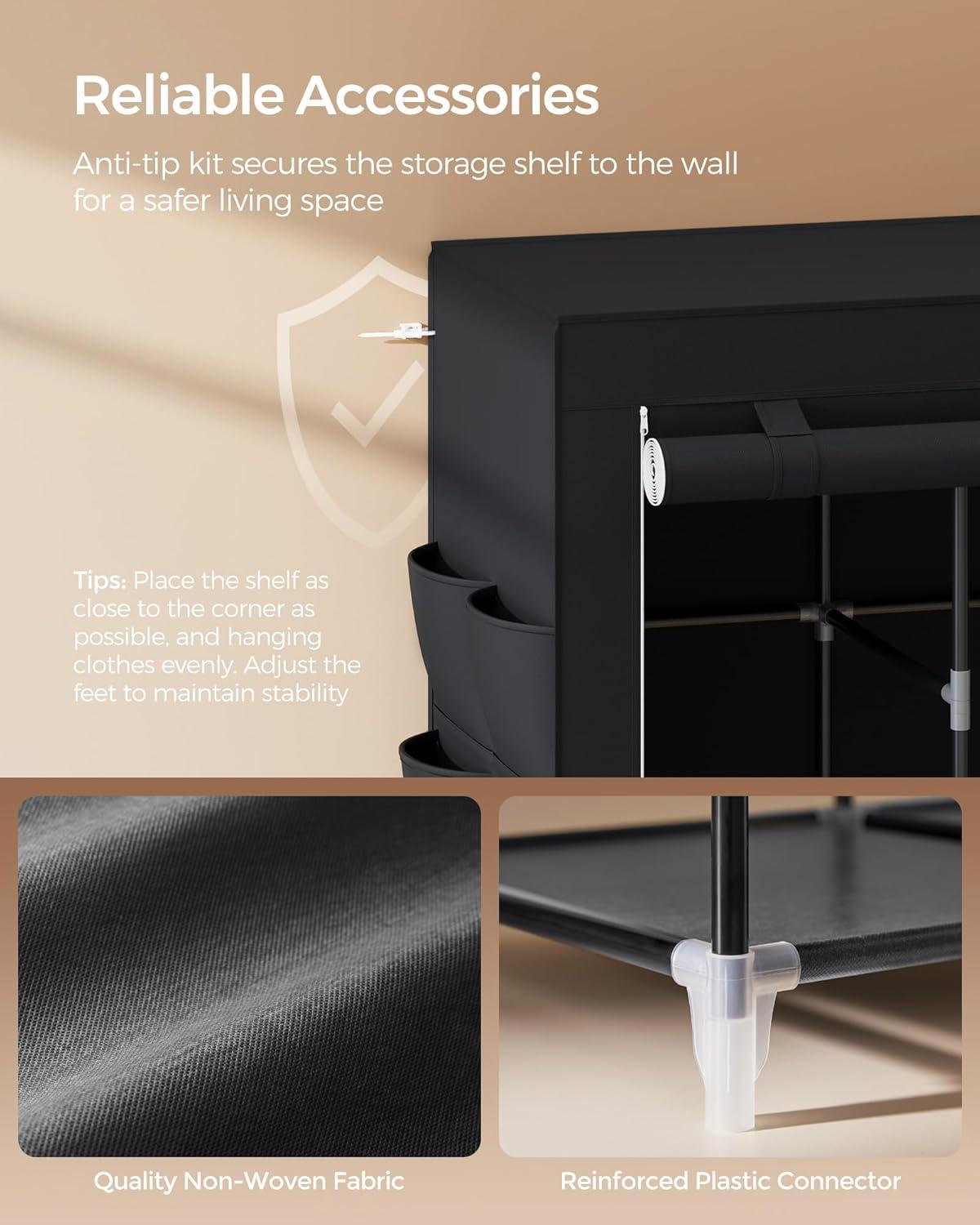 Reliable Accessories

Anti-tip kit secures the storage shelf to the wall for a safer living space

Tips: Place the shelf as close to the corner as possible, and hanging clothes evenly. Adjust the feet to maintain stability

Quality Non-Woven Fabric

Reinforced Plastic Connector