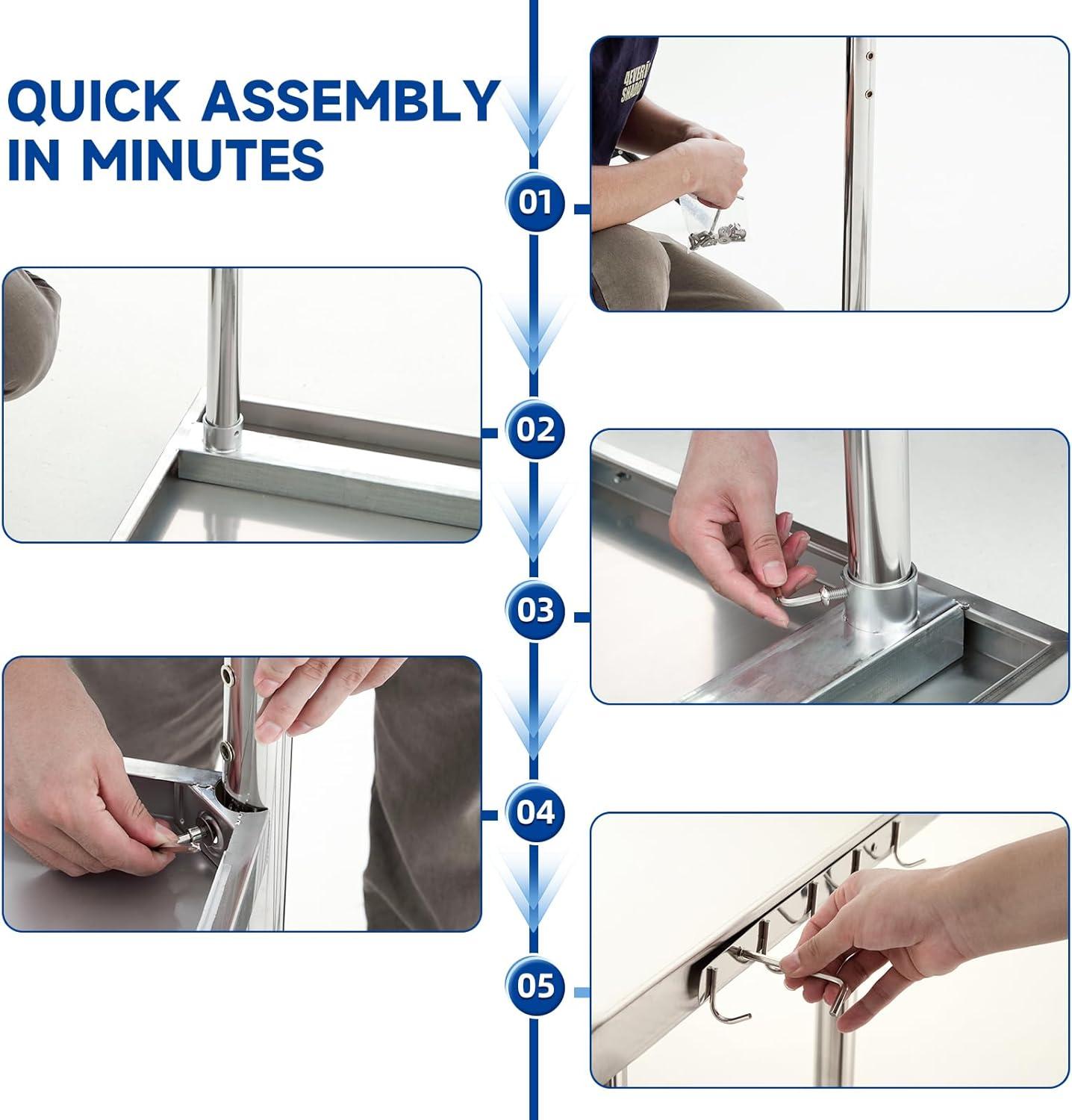 QUICK ASSEMBLY IN MINUTES

01

02

03

04

05