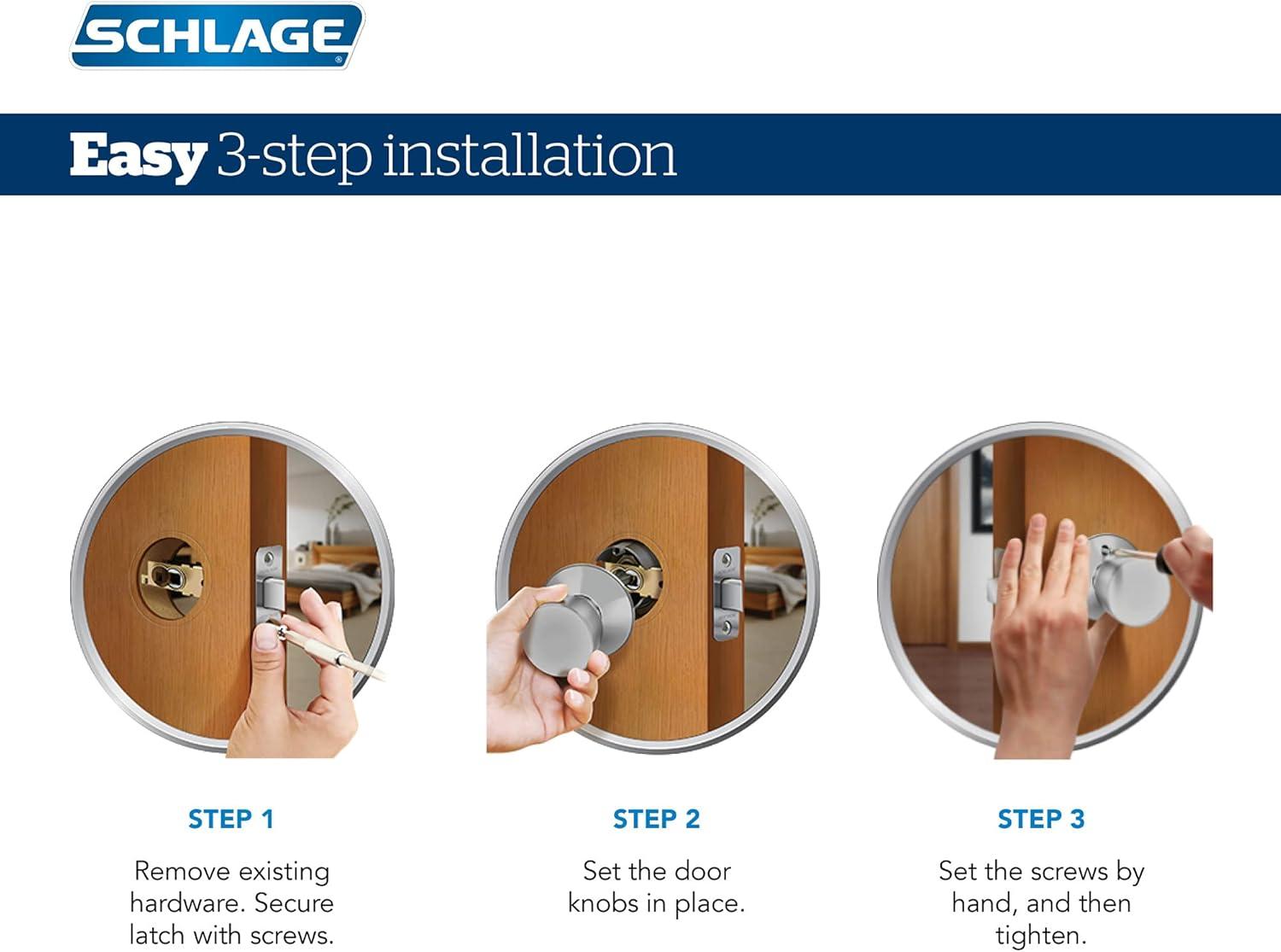 SCHLAGE®

Easy 3-step installation

STEP 1

Remove existing hardware. Secure latch with screws.

STEP 2

Set the door knobs in place.

STEP 3

Set the screws by hand, and then tighten.