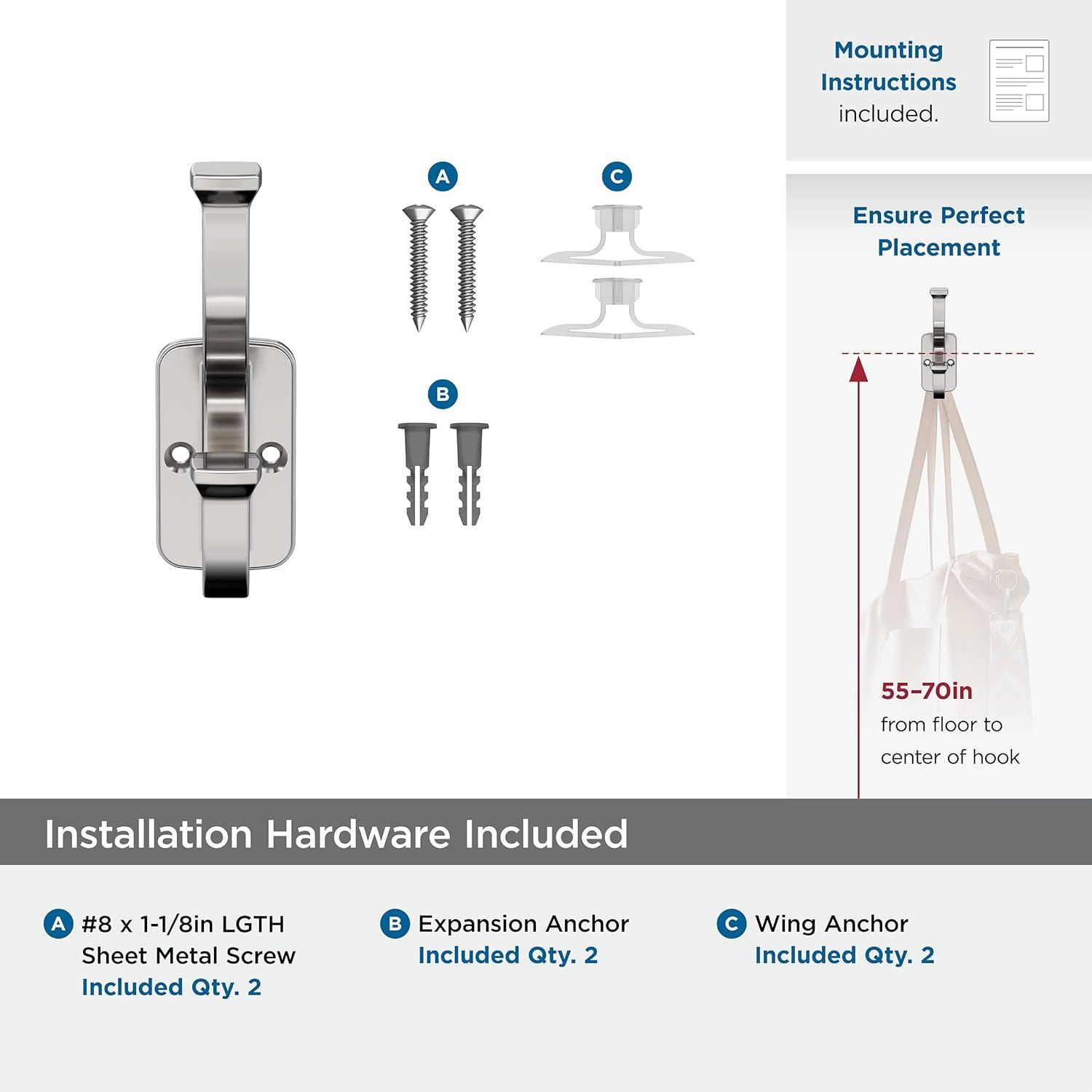 Mounting Instructions included.

A

C

B

Ensure Perfect Placement

55–70in from floor to center of hook

Installation Hardware Included

A #8 x 1-1/8in LGTH Sheet Metal Screw Included Qty. 2

B Expansion Anchor Included Qty. 2

C Wing Anchor Included Qty. 2